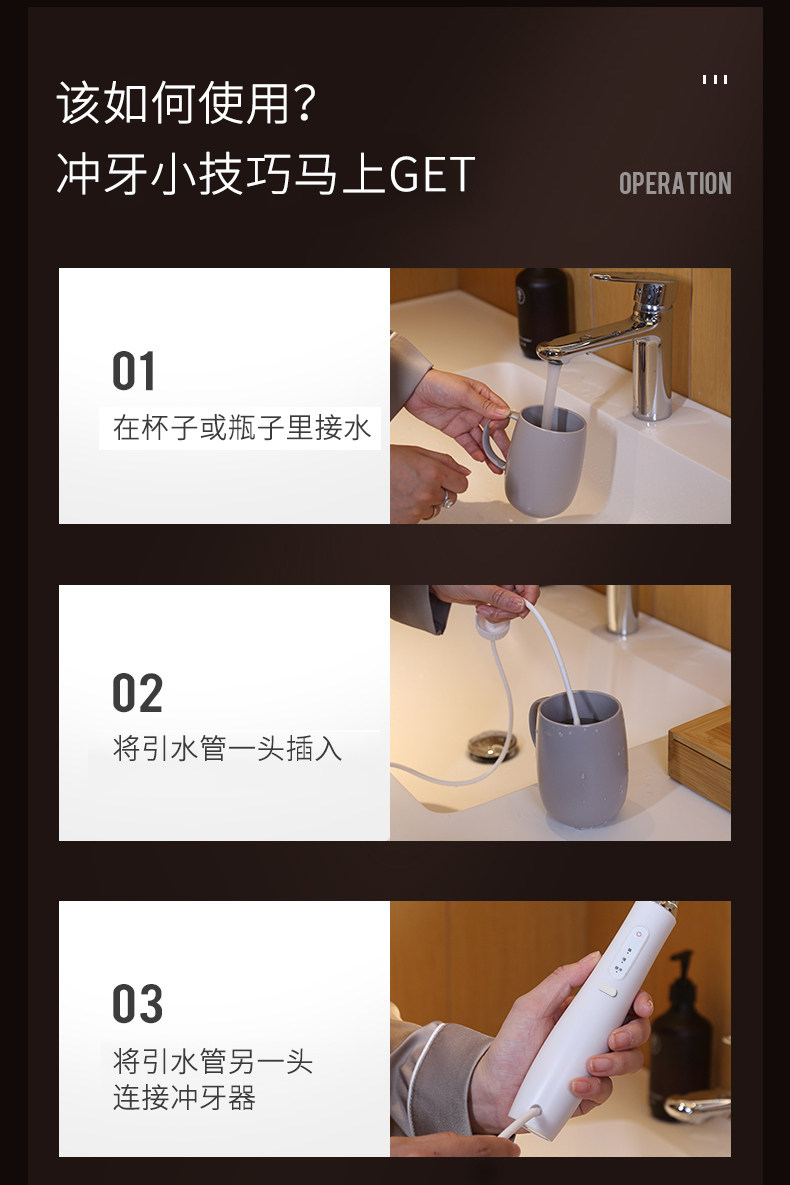 该如何使用?
冲牙小技巧马上GET

OPERATION

01
在杯子或瓶子里接水

02
将引水管一头插入

03
将引水管另一头
连接冲牙器