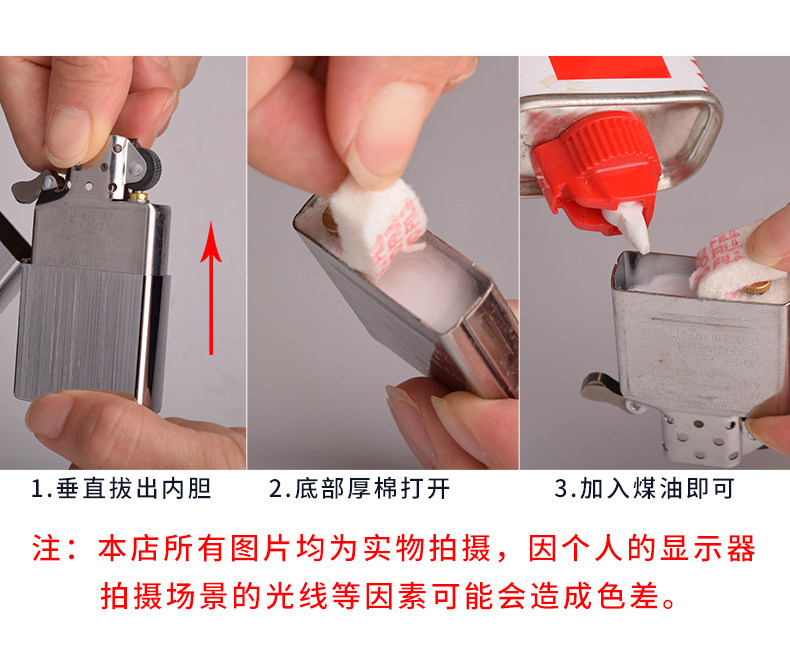 1.垂直拔出内胆

2.底部厚棉打开

3.加入煤油即可

注：本店所有图片均为实物拍摄，因个人的显示器拍摄场景的光线等因素可能会造成色差。