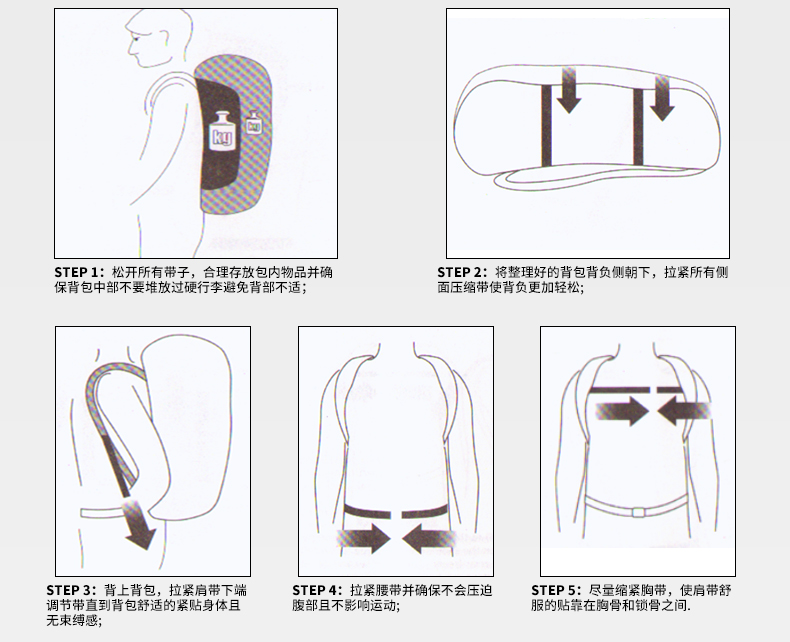 kg

kg

STEP 1：松开所有带子，合理存放包内物品并确保背包中部不要堆放过硬行李避免背部不适；

STEP 2：将整理好的背包背负侧朝下，拉紧所有侧面压缩带使背负更加轻松；

STEP 3：背上背包，拉紧肩带下端调节带直到背包舒适的紧贴身体且无束缚感；

STEP 4：拉紧腰带并确保不会压迫腹部且不影响运动；

STEP 5：尽量缩紧胸带，使肩带舒服的贴靠在胸骨和锁骨之间.