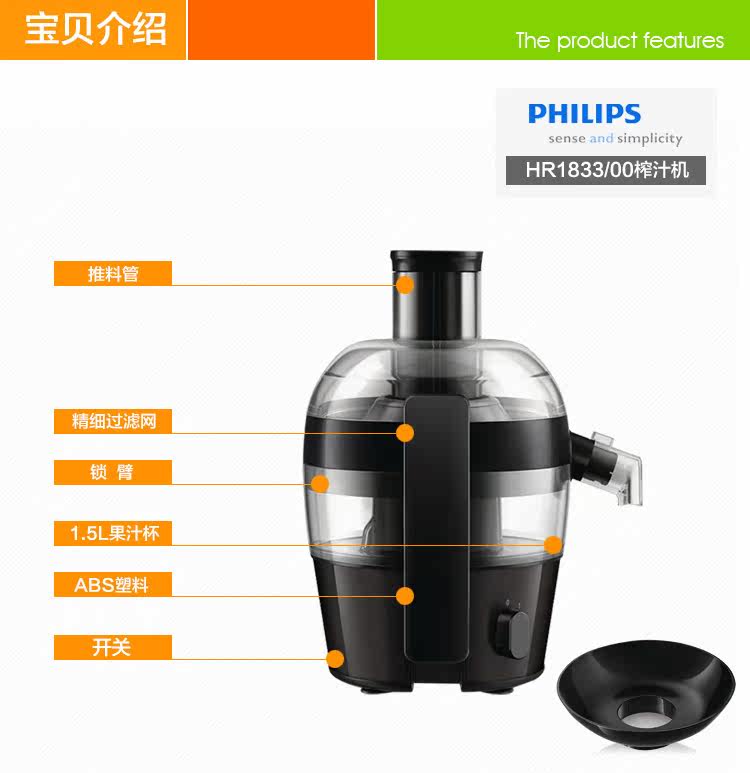 宝贝介绍

The product features

PHILIPS
sense and simplicity
HR1833/00榨汁机

推料管

精细过滤网

锁 臂

1.5L果汁杯

ABS塑料

开关