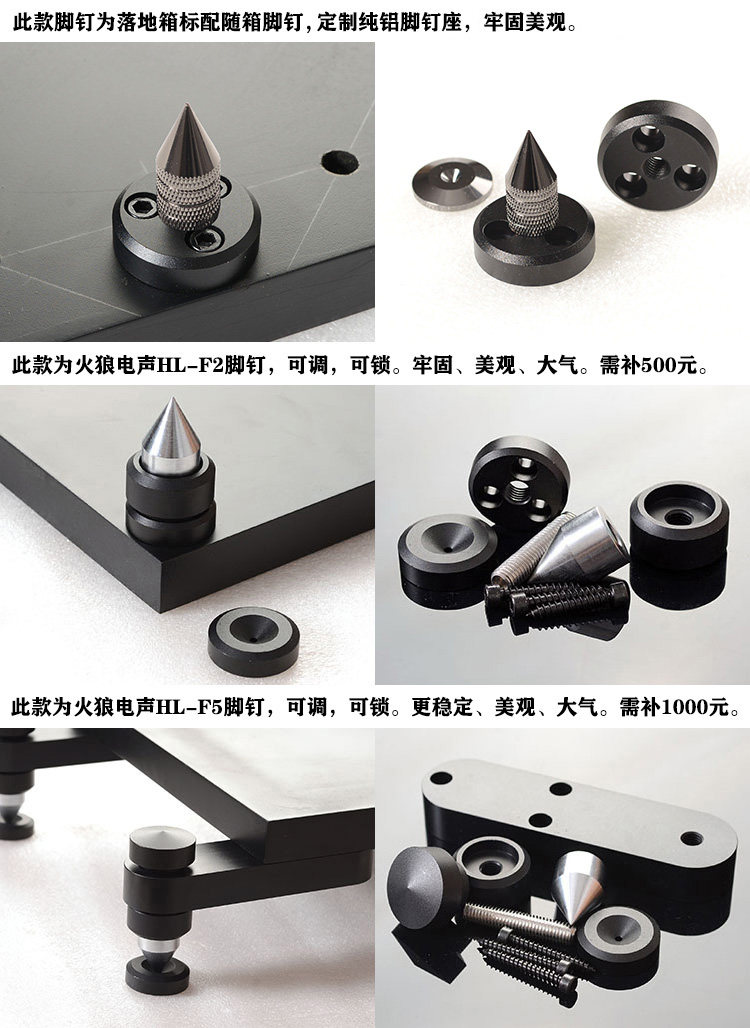 此款脚钉为落地箱标配随箱脚钉，定制纯铝脚钉座，牢固美观。

此款为火狼电声HL-F2脚钉，可调，可锁。牢固、美观、大气。需补500元。

此款为火狼电声HL-F5脚钉，可调，可锁。更稳定、美观、大气。需补1000元。