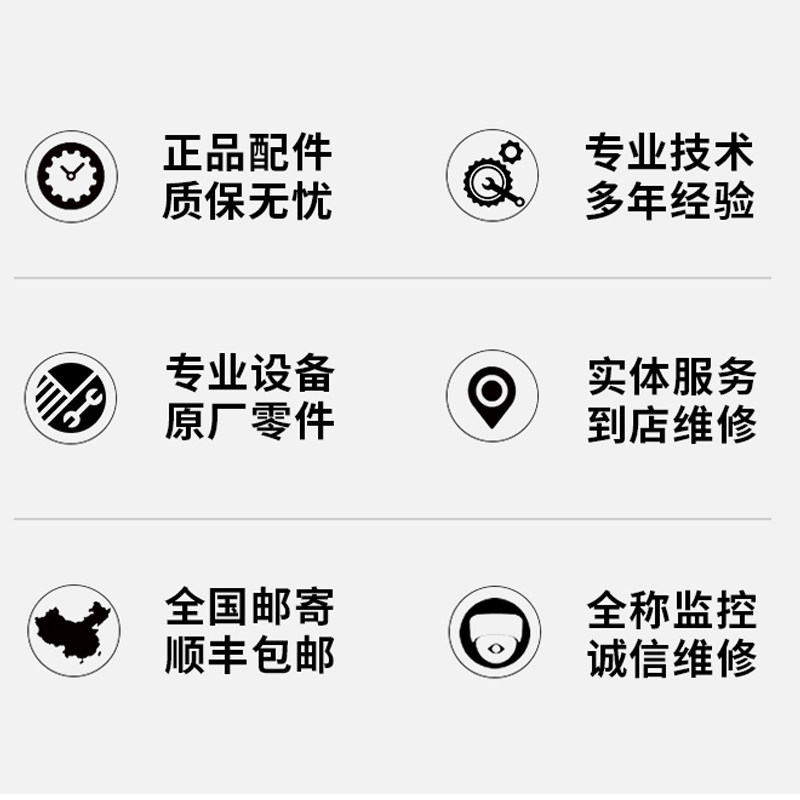 正品配件
质保无忧

专业技术
多年经验

专业设备
原厂零件

实体服务
到店维修

全国邮寄
顺丰包邮

全称监控
诚信维修