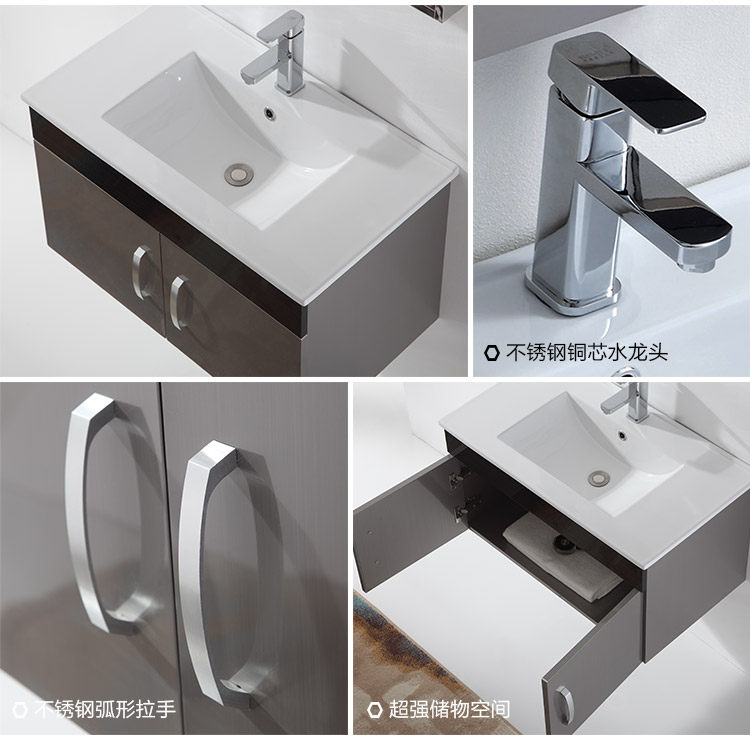 不锈钢铜芯水龙头

不锈钢弧形拉手

超强储物空间