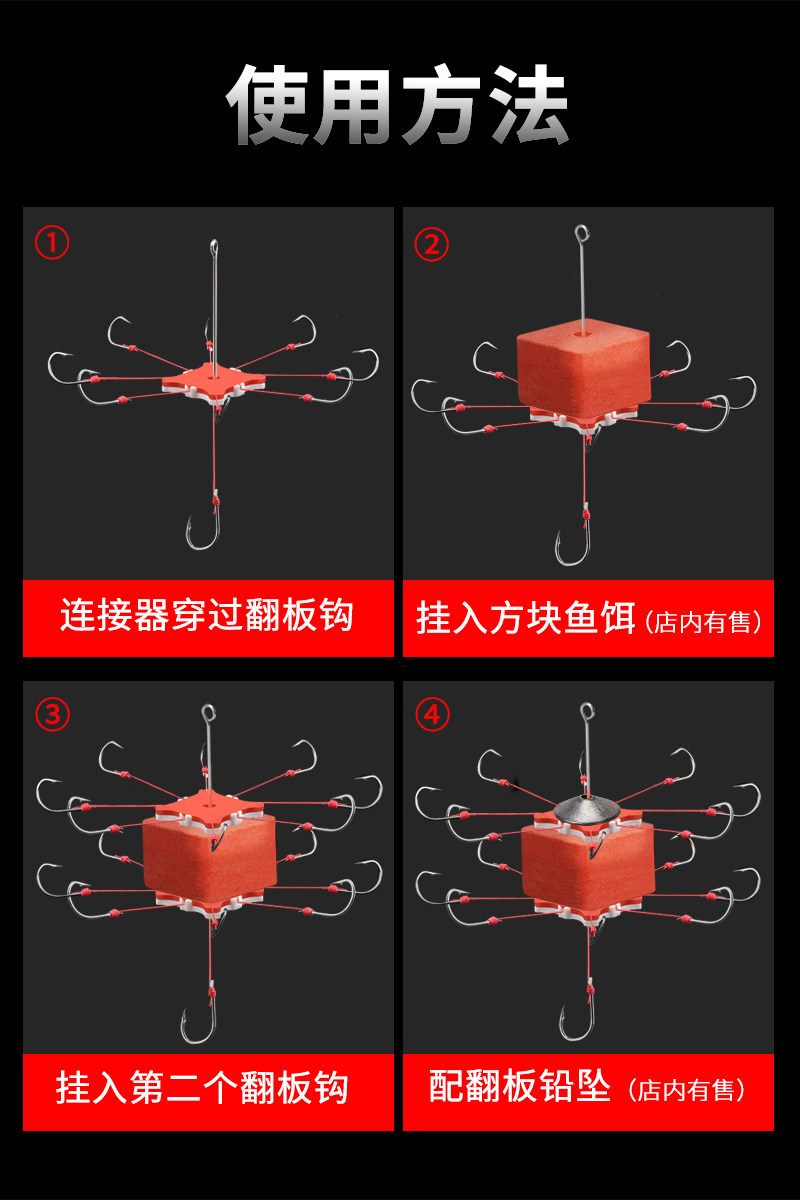 使用方法

①

连接器穿过翻板钩

②

挂入方块鱼饵（店内有售）

③

挂入第二个翻板钩

④

配翻板铅坠（店内有售）