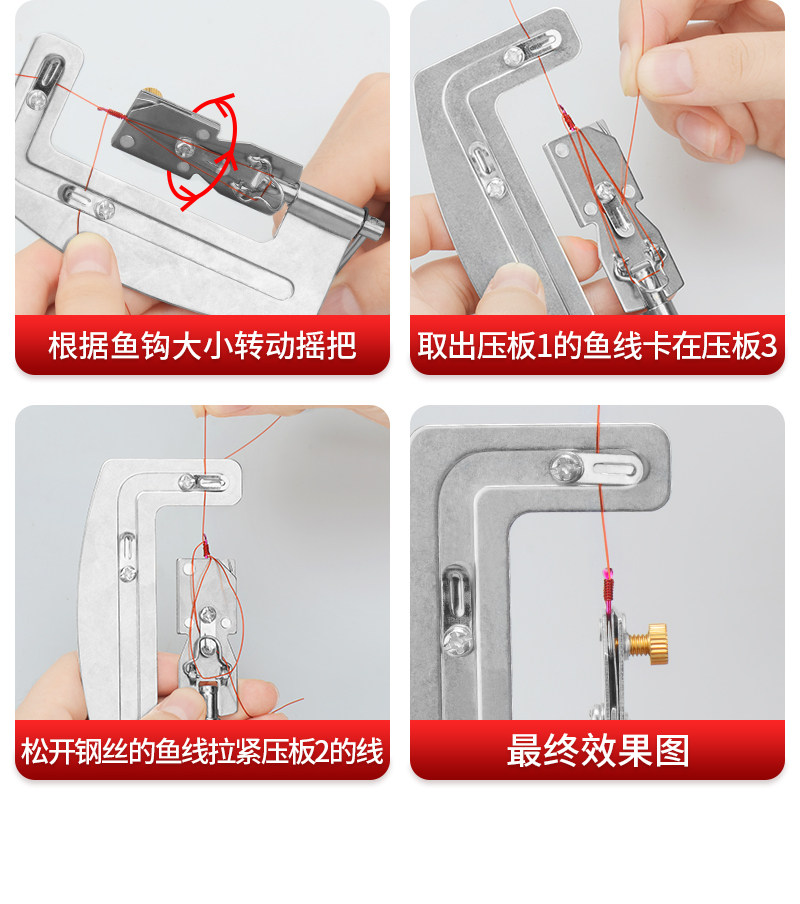 根据鱼钩大小转动摇把

取出压板1的鱼线卡在压板3

松开钢丝的鱼线拉紧压板2的线

最终效果图