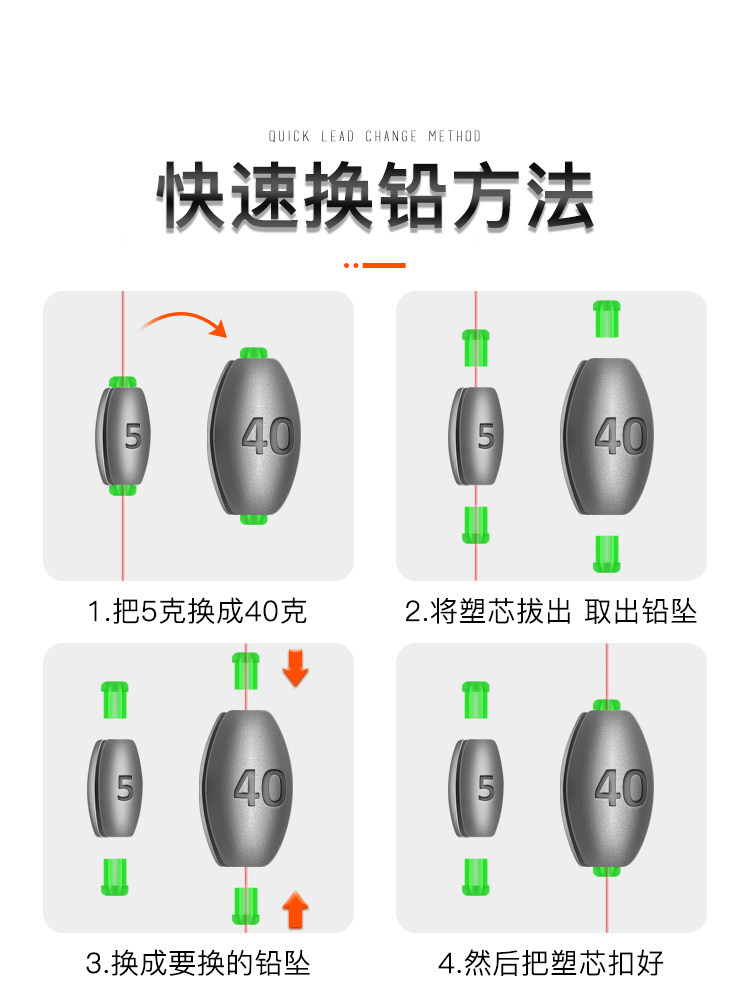 QUICK LEAD CHANGE METHOD

快速换铅方法

5

40

1.把5克换成40克

5

40

2.将塑芯拔出 取出铅坠

5

40

3.换成要换的铅坠

5

40

4.然后把塑芯扣好