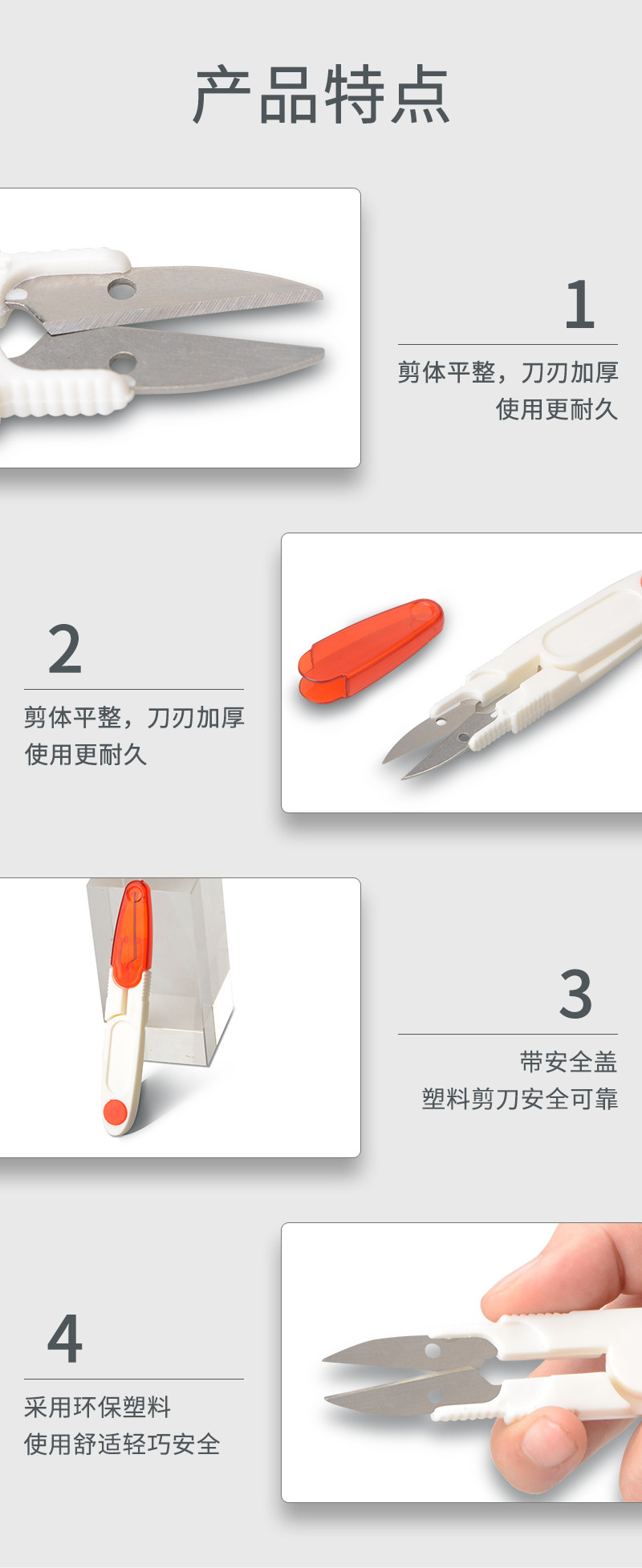 产品特点

1

剪体平整，刀刃加厚
使用更耐久

2

剪体平整，刀刃加厚
使用更耐久

3

带安全盖
塑料剪刀安全可靠

4

采用环保塑料
使用舒适轻巧安全