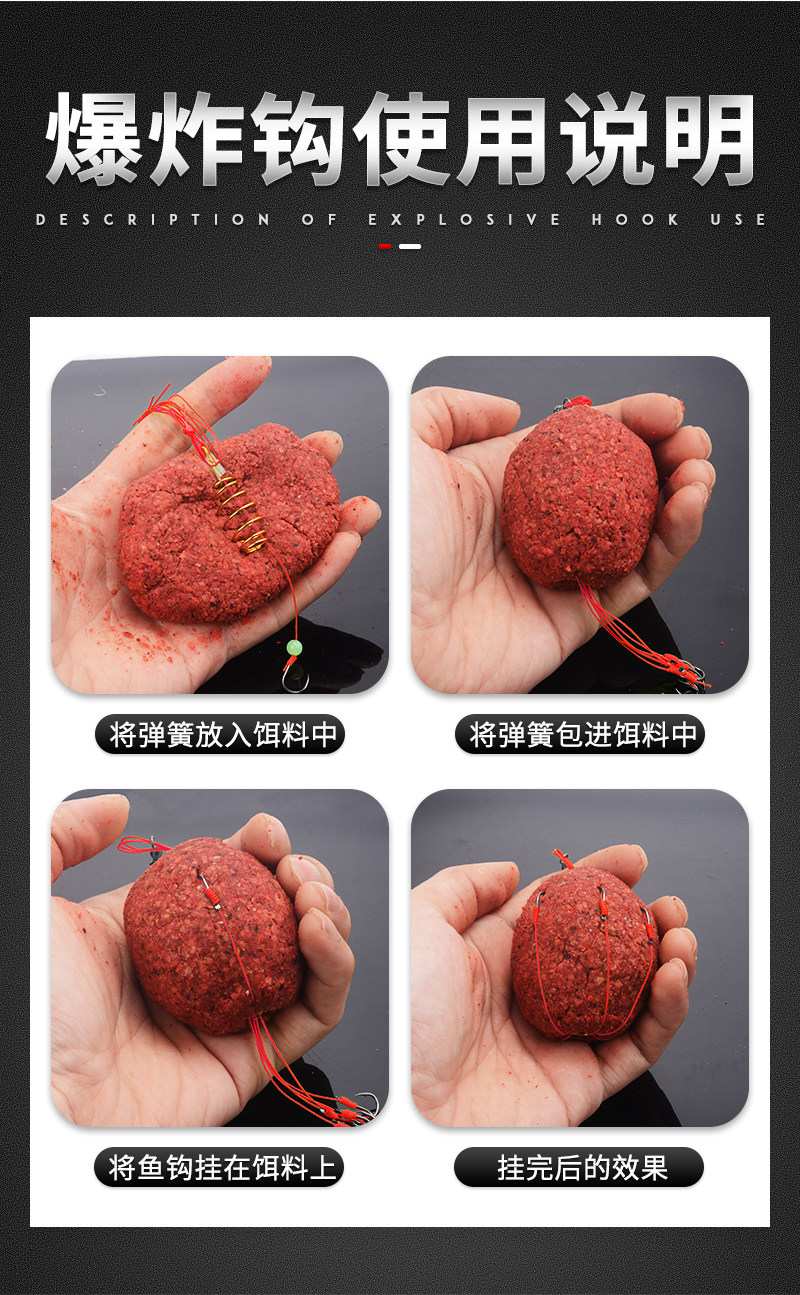 爆炸钩使用说明

DESCRIPTION OF EXPLOSIVE HOOK USE

将弹簧放入饵料中

将弹簧包进饵料中

将鱼钩挂在饵料上

挂完后的效果