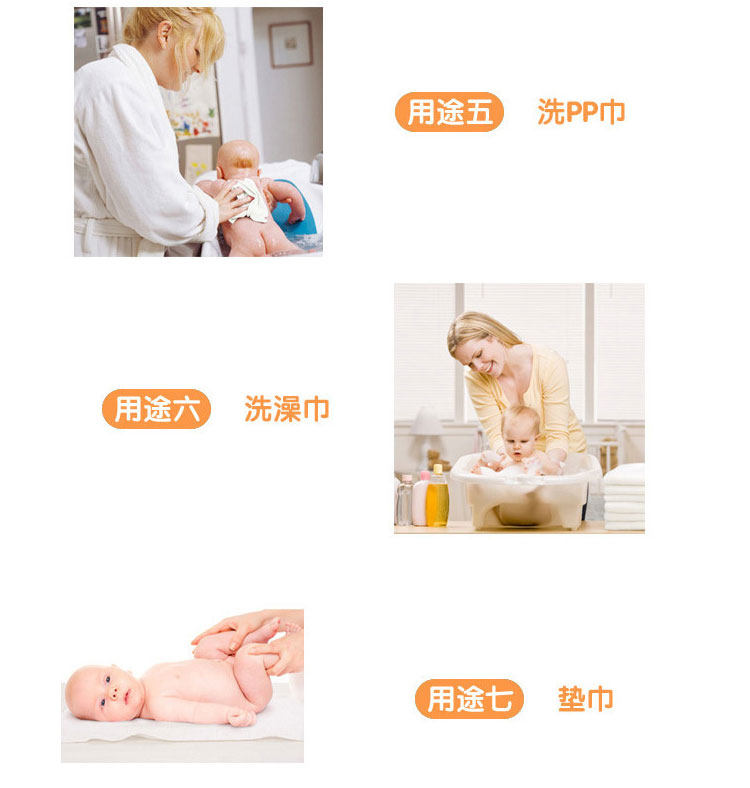 用途五 洗PP巾

用途六 洗澡巾

用途七 垫巾