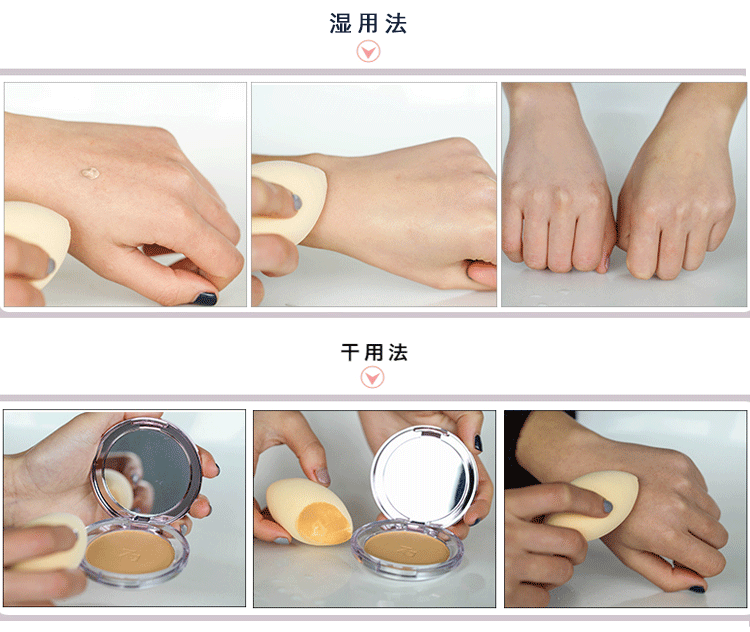 湿用法

干用法