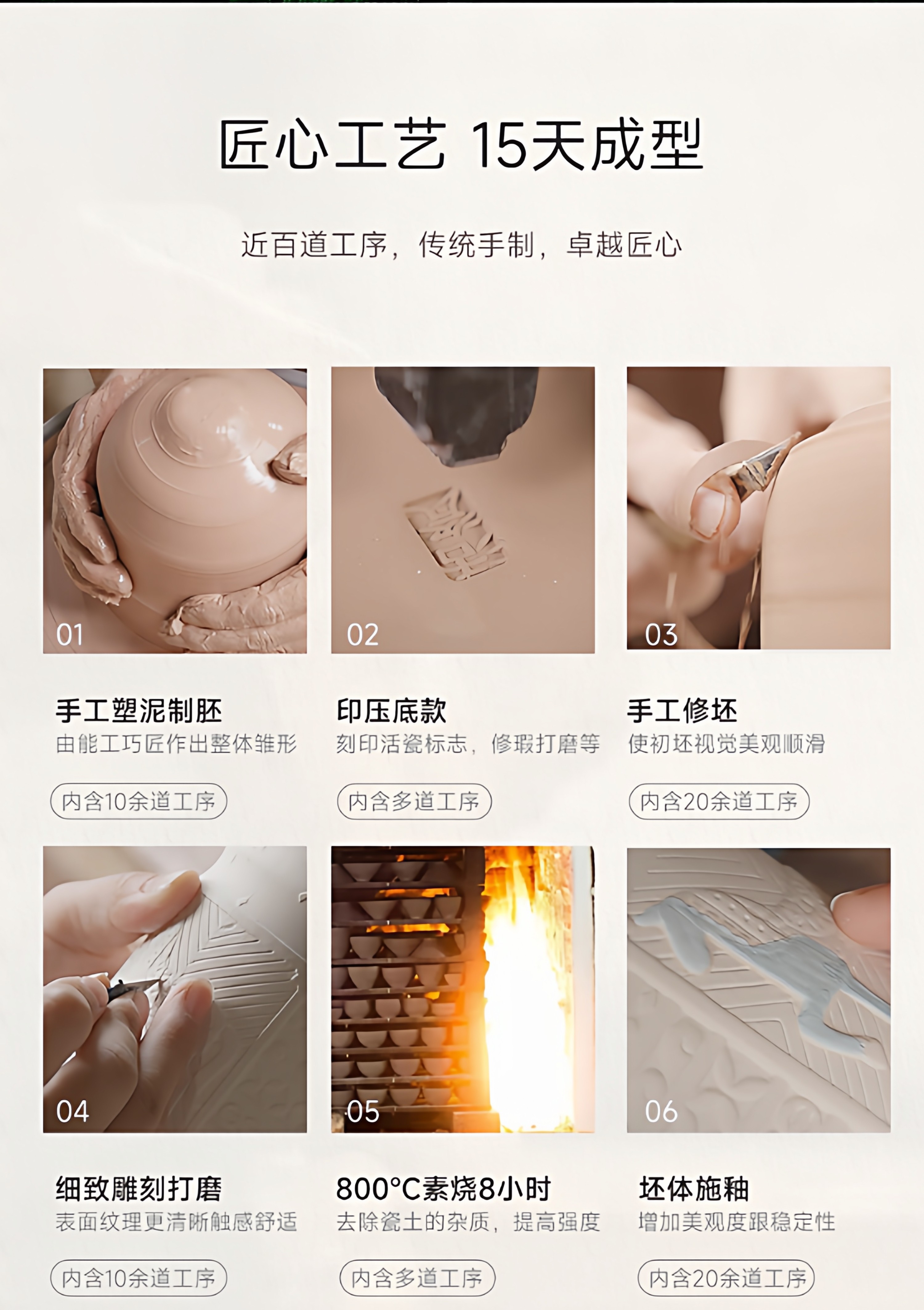 匠心工艺 15天成型

近百道工序，传统手制，卓越匠心

01

手工塑泥制胚
由能工巧匠作出整体雏形

内含10余道工序

02

印压底款
刻印活瓷标志，修瑕打磨等

内含多道工序

03

手工修坯
使初坯视觉美观顺滑

内含20余道工序

04

细致雕刻打磨
表面纹理更清晰触感舒适

内含10余道工序

05

800°C素烧8小时
去除瓷土的杂质，提高强度

内含多道工序

06

坯体施釉
增加美观度跟稳定性

内含20余道工序