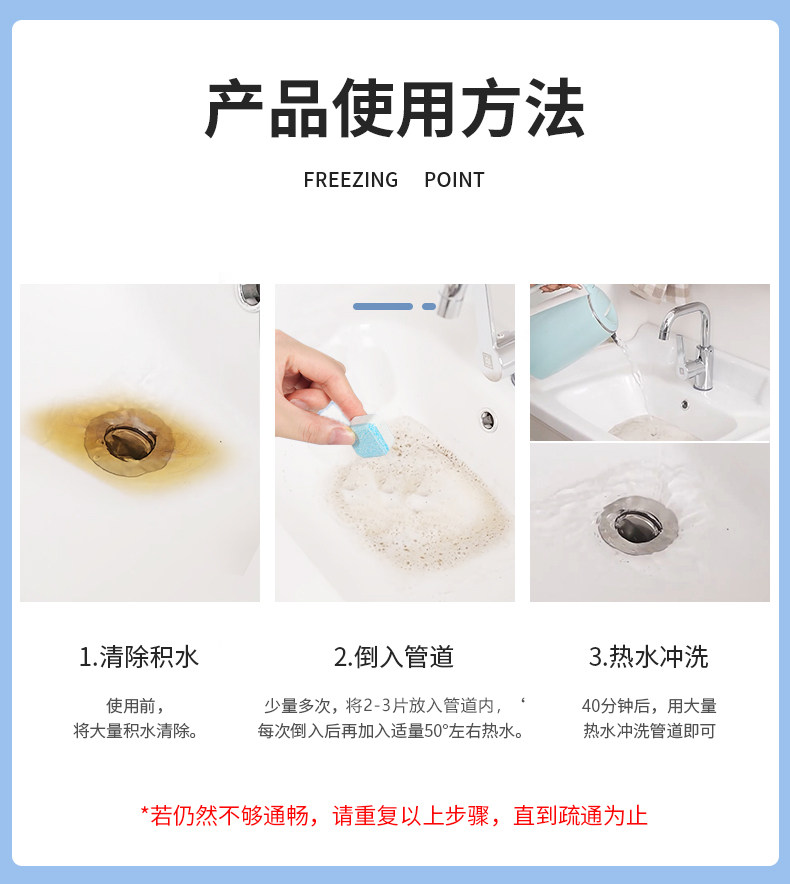 产品使用方法

FREEZING POINT

1.清除积水

使用前，
将大量积水清除。

2.倒入管道

少量多次，将2-3片放入管道内，‘
每次倒入后再加入适量50°左右热水。

3.热水冲洗

40分钟后，用大量
热水冲洗管道即可

*若仍然不够通畅，请重复以上步骤，直到疏通为止