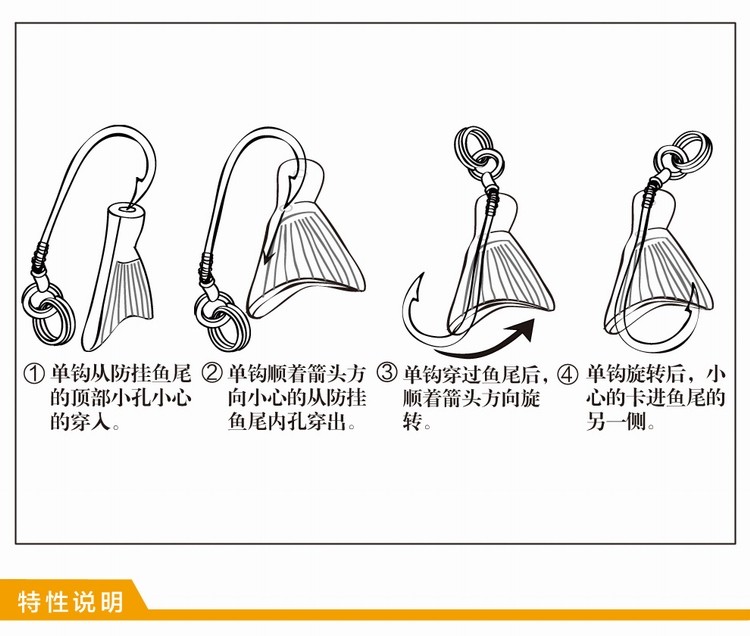 ① 单钩从防挂鱼尾的顶部小孔小心的穿入。

② 单钩顺着箭头方向小心的从防挂鱼尾内孔穿出。

③ 单钩穿过鱼尾后，顺着箭头方向旋转。

④ 单钩旋转后，小心的卡进鱼尾的另一侧。

特性说明