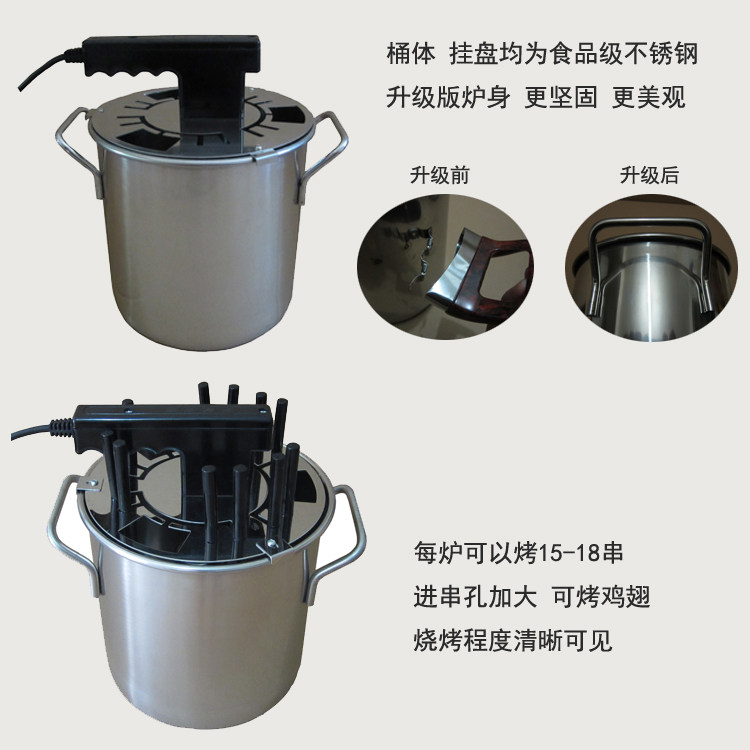 桶体 挂盘均为食品级不锈钢

升级版炉身 更坚固 更美观

升级前

升级后

每炉可以烤15-18串

进串孔加大 可烤鸡翅

烧烤程度清晰可见