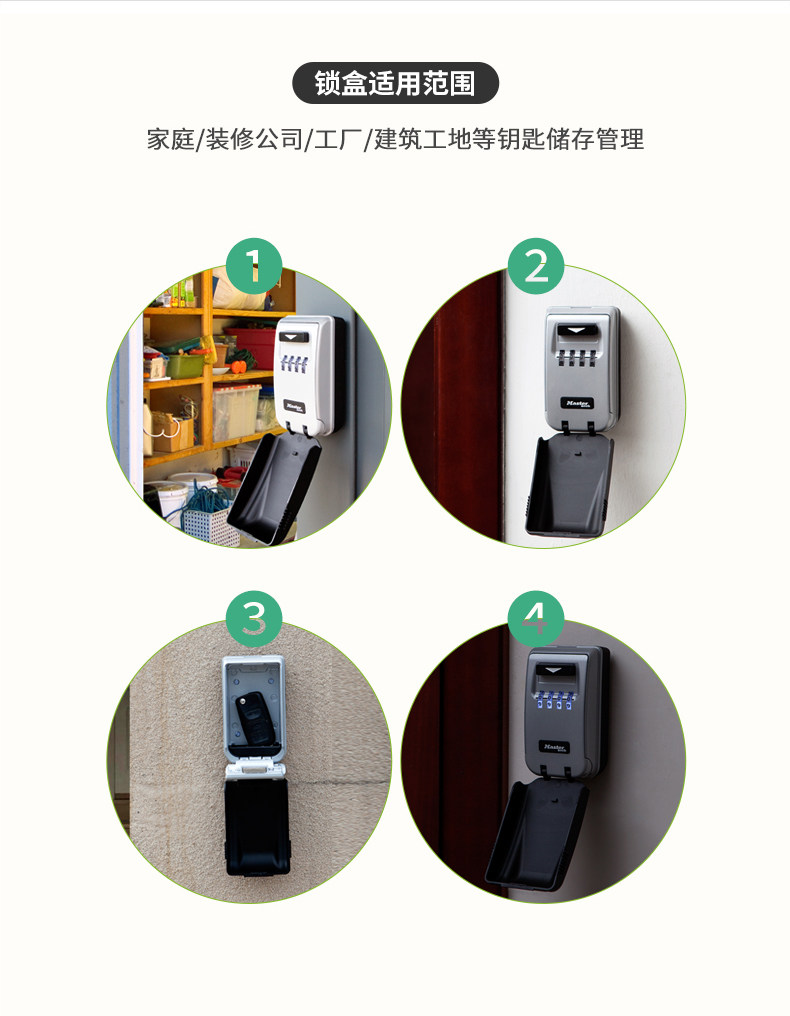 锁盒适用范围

家庭/装修公司/工厂/建筑工地等钥匙储存管理

1

Master

2

Master

3

4

Master