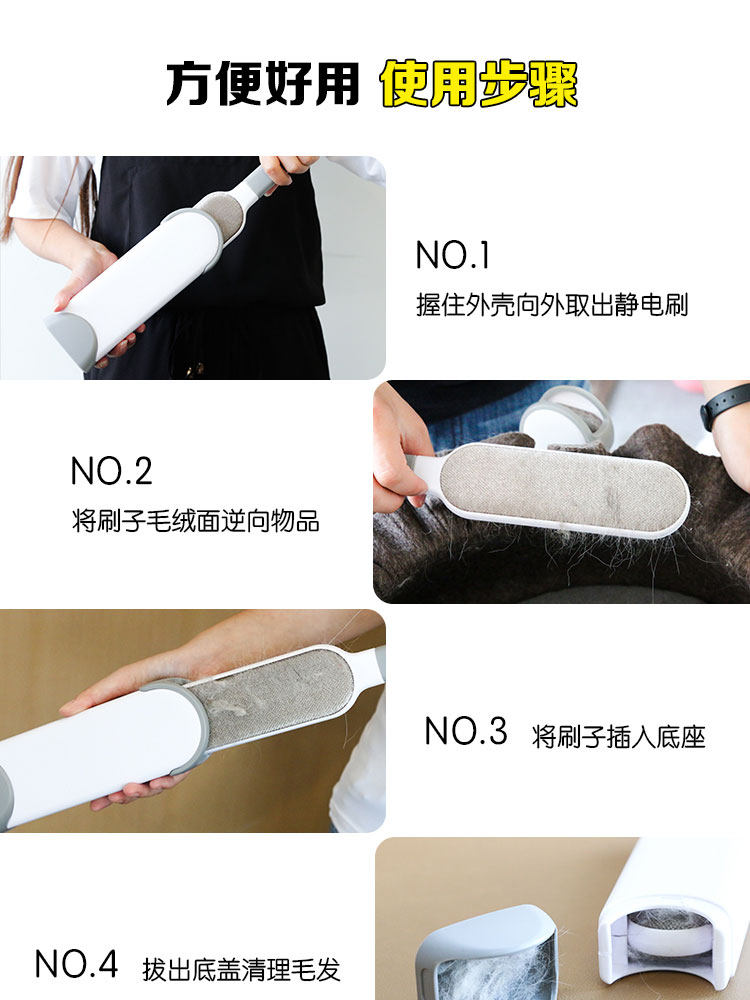 方便好用 使用步骤

NO.1
握住外壳向外取出静电刷

NO.2
将刷子毛绒面逆向物品

NO.3 将刷子插入底座

NO.4 拔出底盖清理毛发