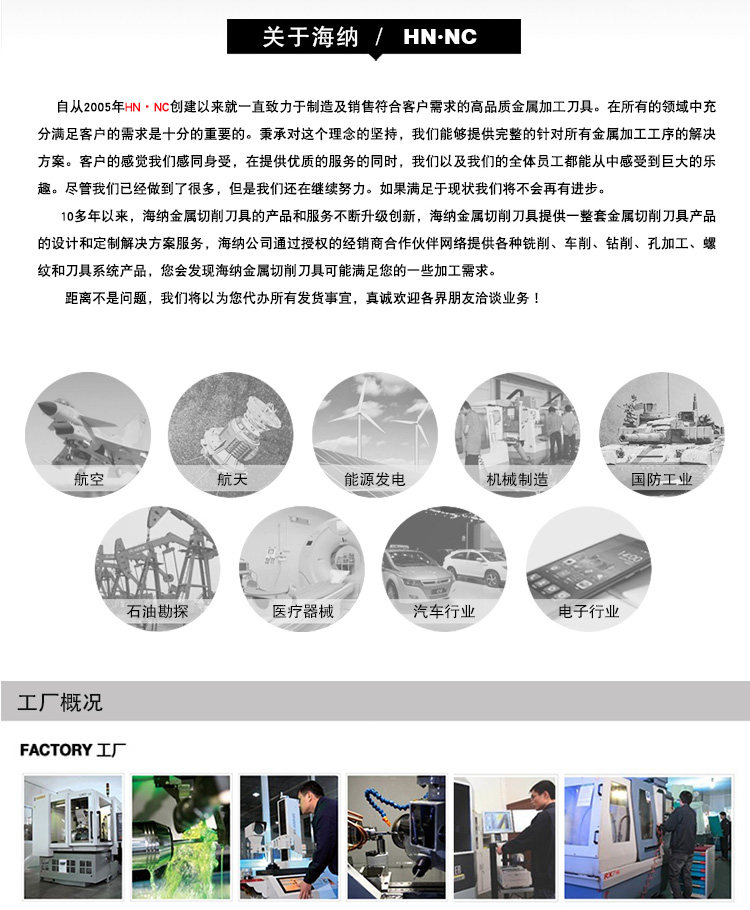 关于海纳 / HN·NC

自从2005年HN・NC创建以来就一直致力于制造及销售符合客户需求的高品质金属加工刀具。在所有的领域中充分满足客户的需求是十分的重要的。秉承对这个理念的坚持，我们能够提供完整的针对所有金属加工工序的解决方案。客户的感觉我们感同身受，在提供优质的服务的同时，我们以及我们的全体员工都能从中感受到巨大的乐趣。尽管我们已经做到了很多，但是我们还在继续努力。如果满足于现状我们将不会再有进步。

10多年以来，海纳金属切削刀具的产品和服务不断升级创新，海纳金属切削刀具提供一整套金属切削刀具产品的设计和定制解决方案服务，海纳公司通过授权的经销商合作伙伴网络提供各种铣削、车削、钻削、孔加工、螺纹和刀具系统产品，您会发现海纳金属切削刀具可能满足您的一些加工需求。

距离不是问题，我们将以为您代办所有发货事宜，真诚欢迎各界朋友洽谈业务！

航空
航天
能源发电
机械制造
国防工业
石油勘探
医疗器械
汽车行业
电子行业

工厂概况

FACTORY 工厂