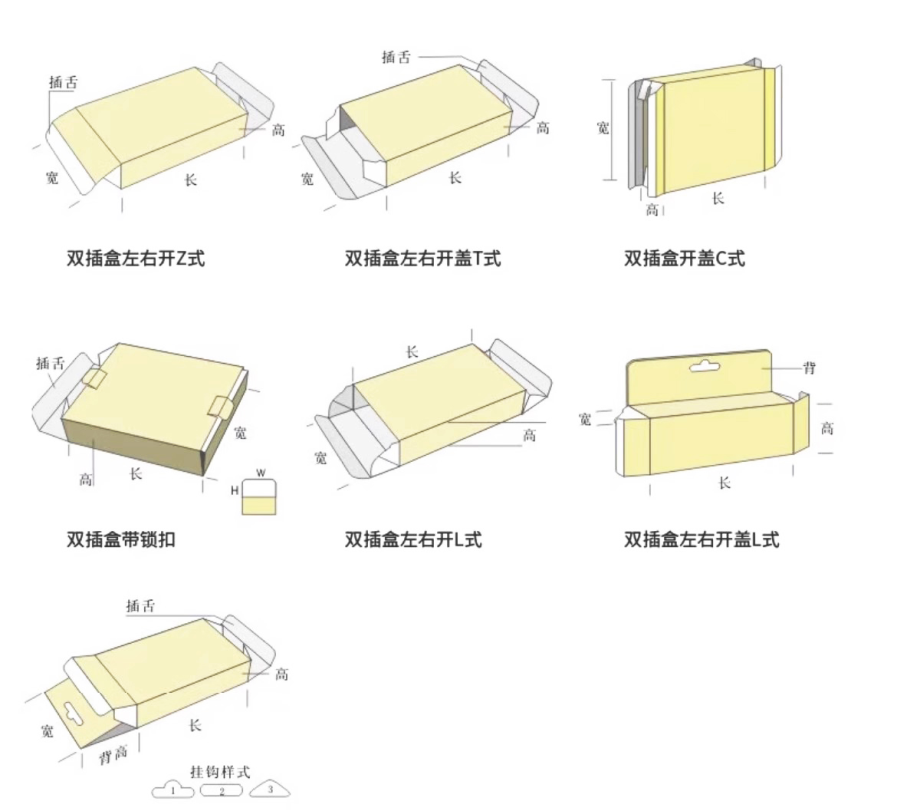 插舌
高
宽
长
双插盒左右开Z式

插舌
高
宽
长
双插盒左右开盖T式

宽
高
长
双插盒开盖C式

插舌
宽
高
长
W
H
双插盒带锁扣

长
高
宽
双插盒左右开L式

背
宽
高
长
双插盒左右开盖L式

插舌
高
宽
长
背高
挂钩样式
1
2
3