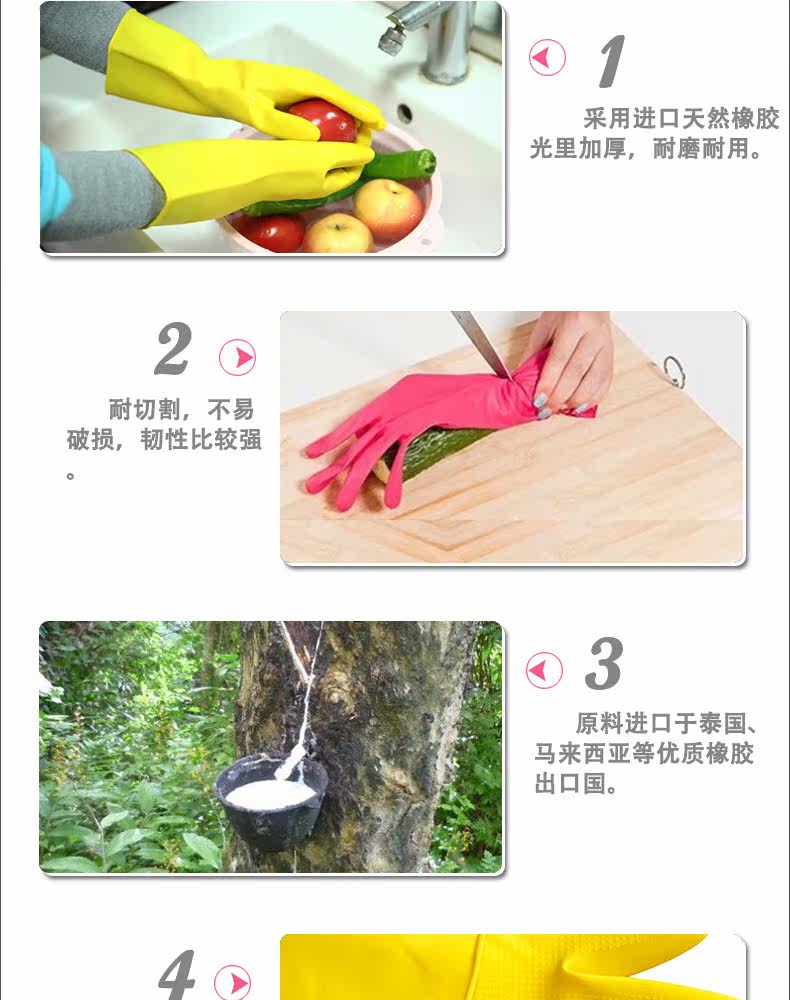 1

采用进口天然橡胶光里加厚，耐磨耐用。

2

耐切割，不易破损，韧性比较强。

3

原料进口于泰国、马来西亚等优质橡胶出口国。

4