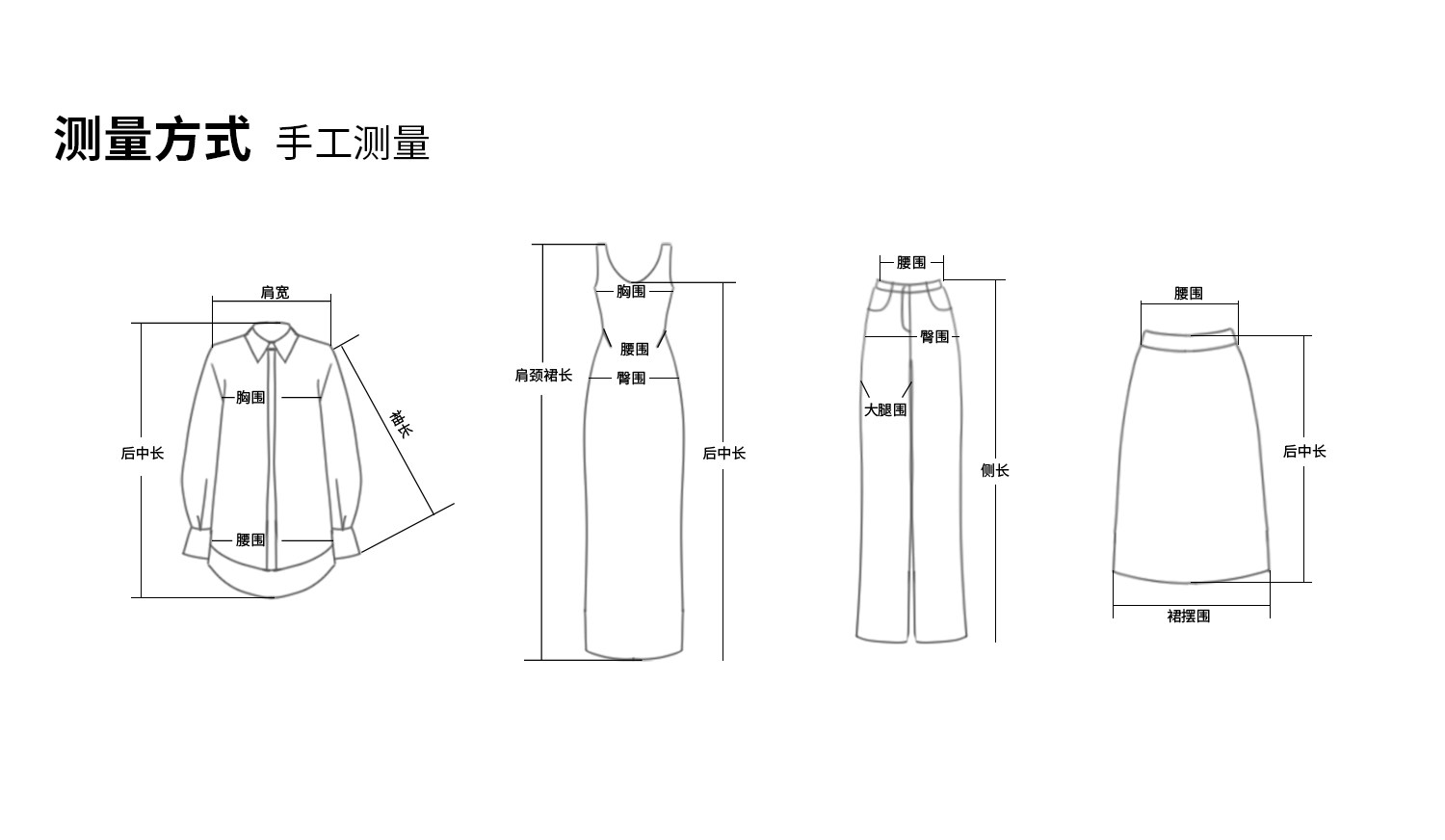 测量方式 手工测量

肩宽
胸围
后中长
袖长
腰围

胸围
腰围
肩颈裙长
臀围
后中长

腰围
臀围
大腿围
侧长

腰围
后中长
裙摆围