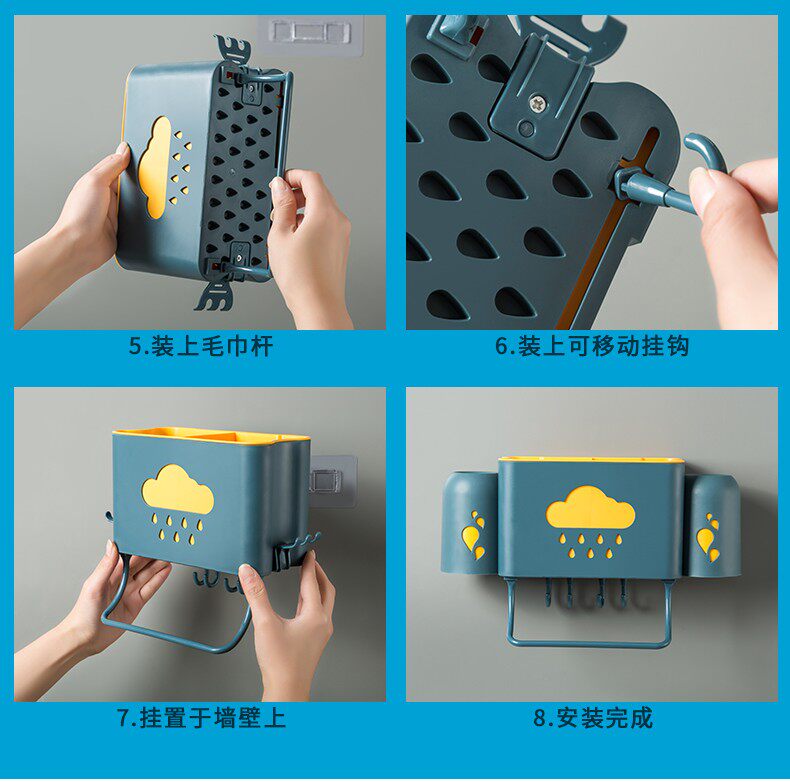 5.装上毛巾杆

6.装上可移动挂钩

7.挂置于墙壁上

8.安装完成