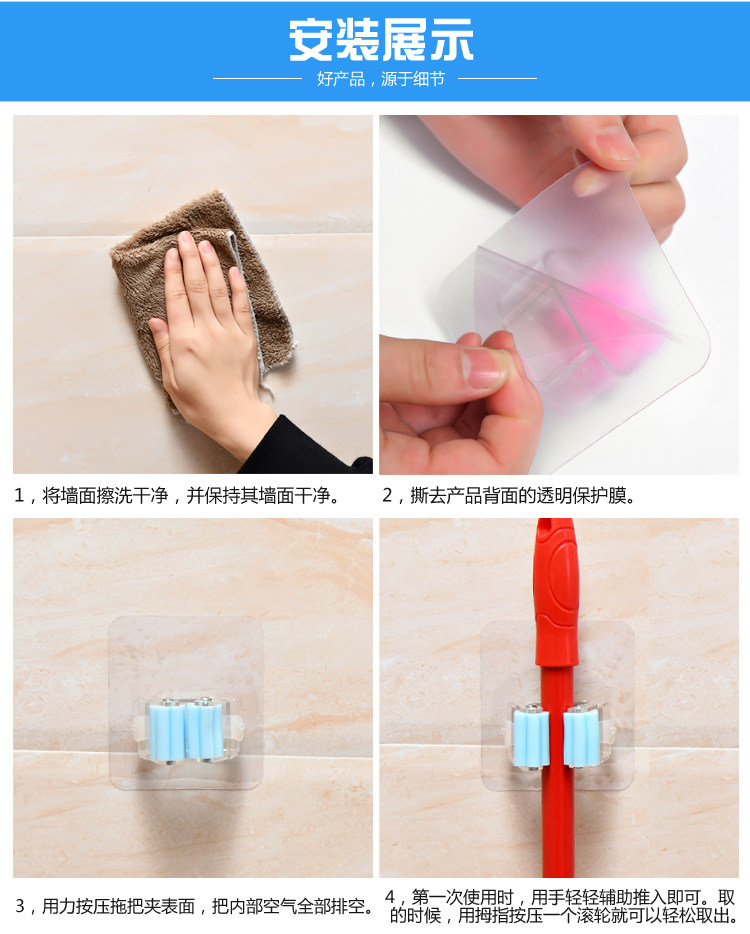 安装展示

好产品，源于细节

1，将墙面擦洗干净，并保持其墙面干净。

2，撕去产品背面的透明保护膜。

3，用力按压拖把夹表面，把内部空气全部排空。

4，第一次使用时，用手轻轻辅助推入即可。取的时候，用拇指按压一个滚轮就可以轻松取出。