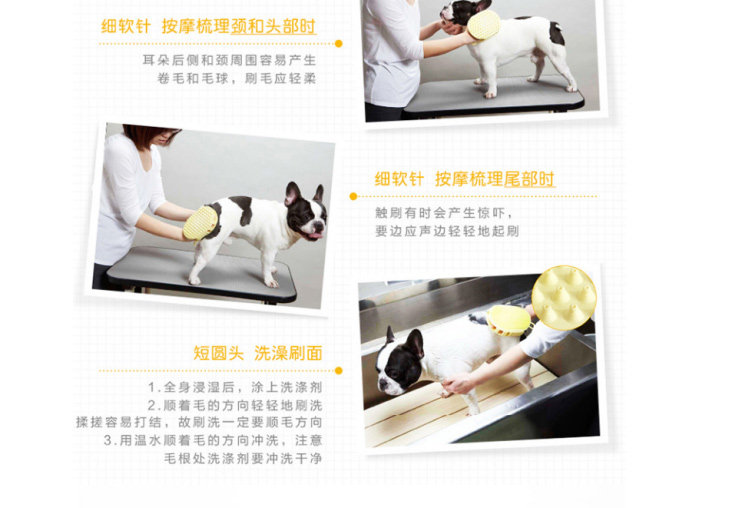 细软针 按摩梳理颈和头部时

耳朵后侧和颈周围容易产生卷毛和毛球，刷毛应轻柔

细软针 按摩梳理尾部时

触刷有时会产生惊吓，要边应声边轻轻地起刷

短圆头 洗澡刷面

1.全身浸湿后，涂上洗涤剂
2.顺着毛的方向轻轻地刷洗
揉搓容易打结，故刷洗一定要顺毛方向
3.用温水顺着毛的方向冲洗，注意毛根处洗涤剂要冲洗干净