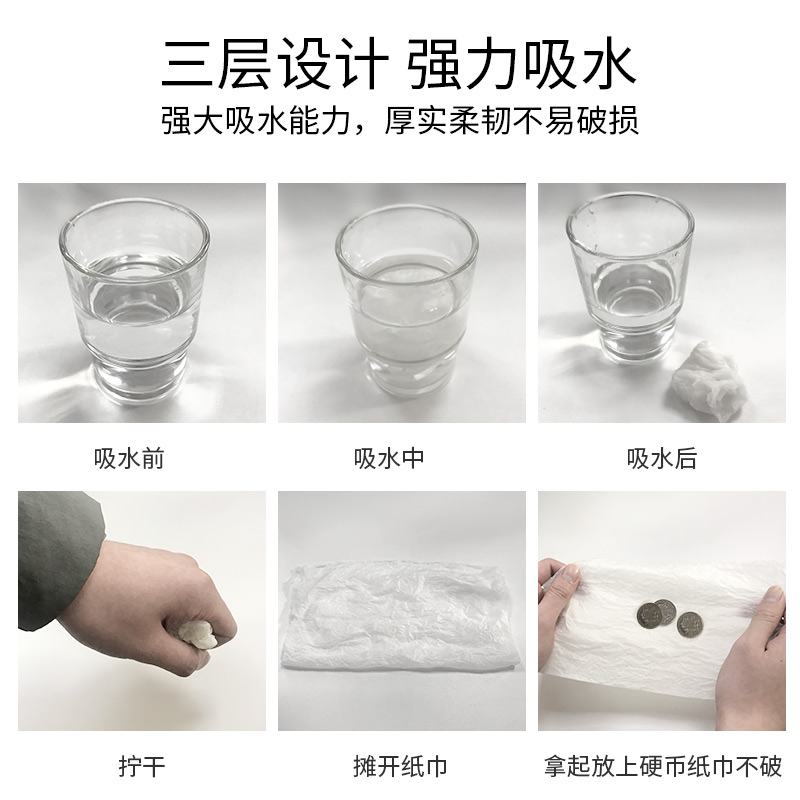 三层设计 强力吸水

强大吸水能力，厚实柔韧不易破损

吸水前

吸水中

吸水后

拧干

摊开纸巾

拿起放上硬币纸巾不破