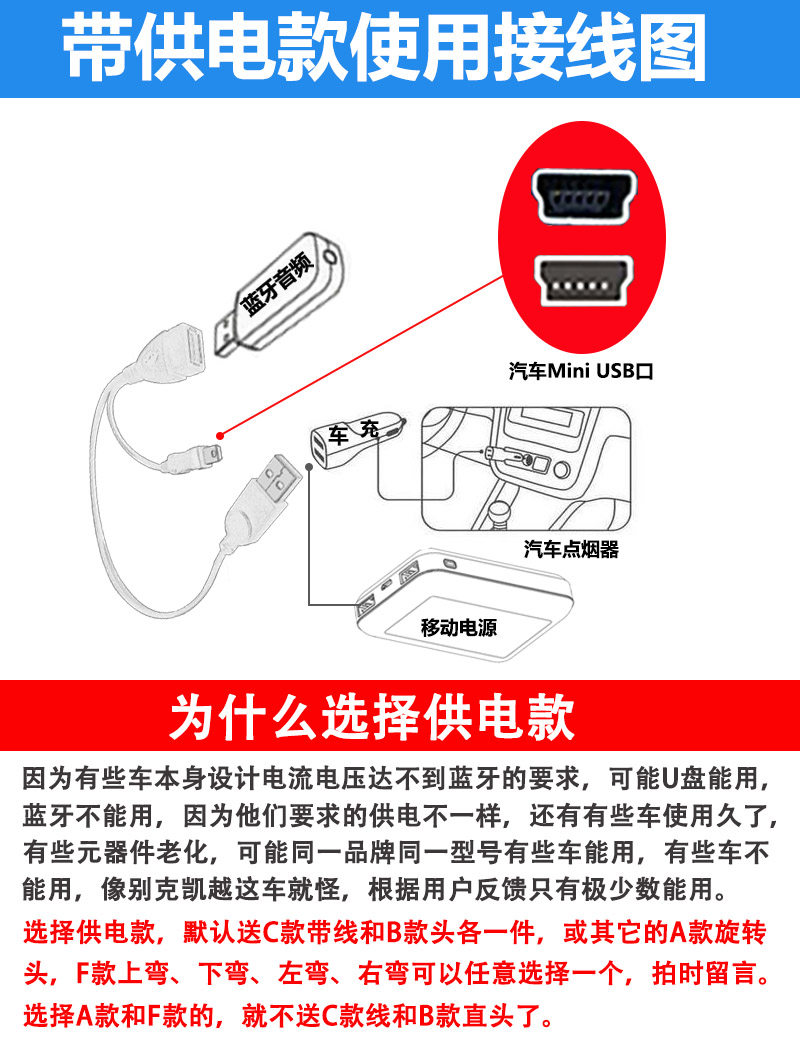 带供电款使用接线图

蓝牙音频

汽车Mini USB口

车 充

汽车点烟器

移动电源

为什么选择供电款

因为有些车本身设计电流电压达不到蓝牙的要求，可能U盘能用，蓝牙不能用，因为他们要求的供电不一样，还有有些车使用久了，有些元器件老化，可能同一品牌同一型号有些车能用，有些车不能用，像别克凯越这车就怪，根据用户反馈只有极少数能用。

选择供电款，默认送C款带线和B款头各一件，或其它的A款旋转头，F款上弯、下弯、左弯、右弯可以任意选择一个，拍时留言。选择A款和F款的，就不送C款线和B款直头了。