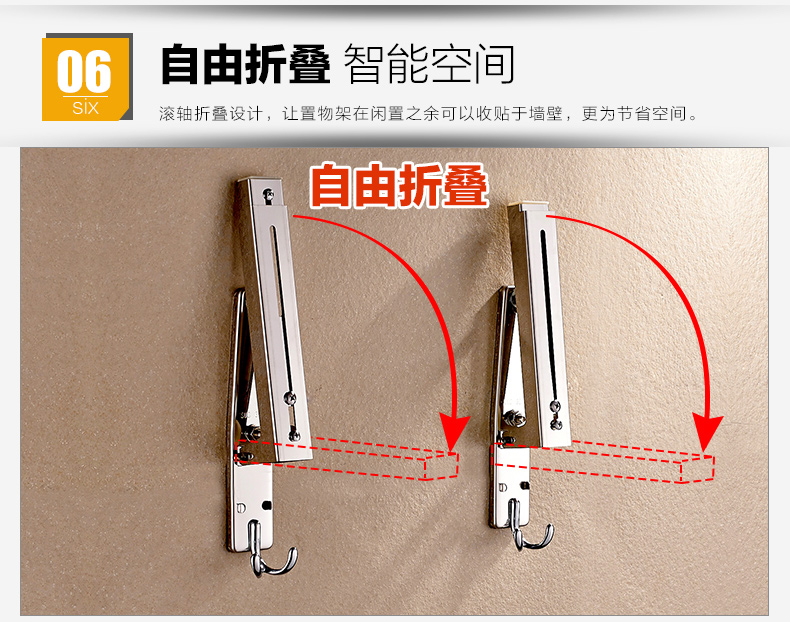 06
SIX

自由折叠 智能空间

滚轴折叠设计，让置物架在闲置之余可以收贴于墙壁，更为节省空间。

自由折叠