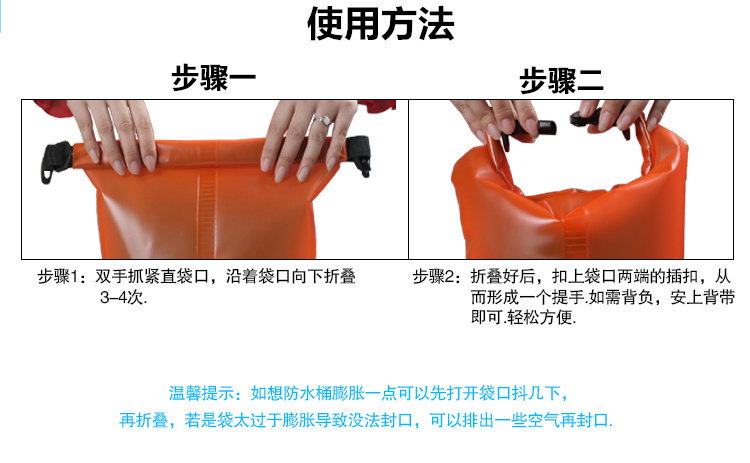 使用方法

步骤一

步骤1：双手抓紧直袋口，沿着袋口向下折叠3–4次.

步骤二

步骤2：折叠好后，扣上袋口两端的插扣，从而形成一个提手.如需背负，安上背带即可.轻松方便.

温馨提示：如想防水桶膨胀一点可以先打开袋口抖几下，再折叠，若是袋太过于膨胀导致没法封口，可以排出一些空气再封口.