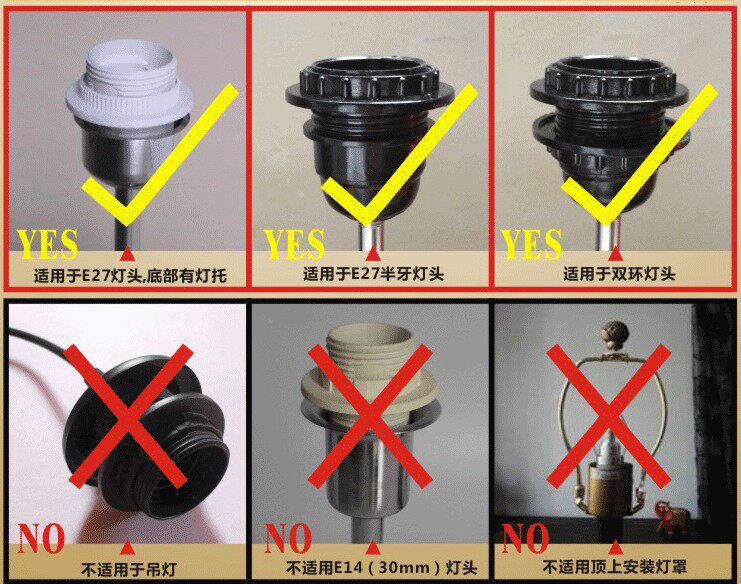 YES

适用于E27灯头,底部有灯托

YES

适用于E27半牙灯头

YES

适用于双环灯头

NO

不适用于吊灯

NO

不适用E14（30mm）灯头

NO

不适用顶上安装灯罩