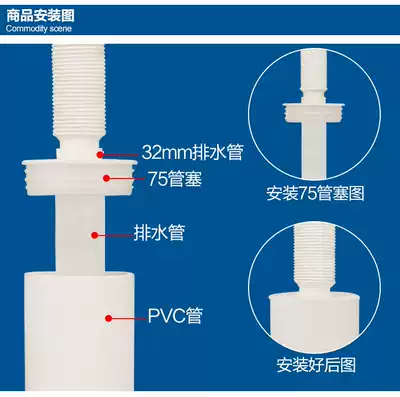 商品安装图
Commodity scene

32mm排水管
75管塞
排水管
PVC管

安装75管塞图

安装好后图