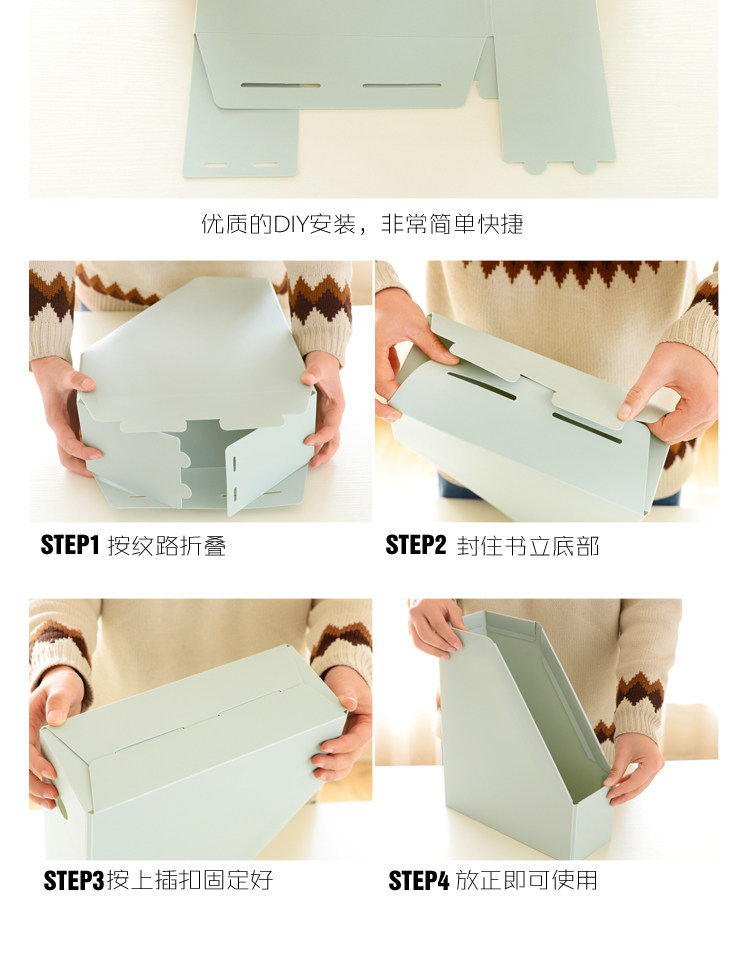 优质的DIY安装，非常简单快捷

STEP1 按纹路折叠

STEP2 封住书立底部

STEP3按上插扣固定好

STEP4 放正即可使用