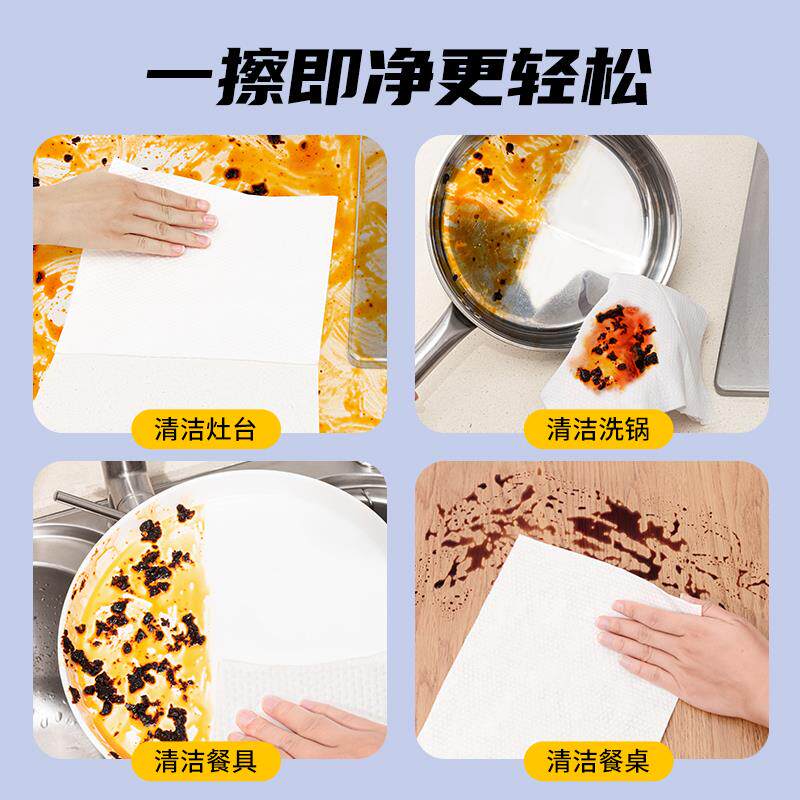 一擦即净更轻松

清洁灶台

清洁洗锅

清洁餐具

清洁餐桌