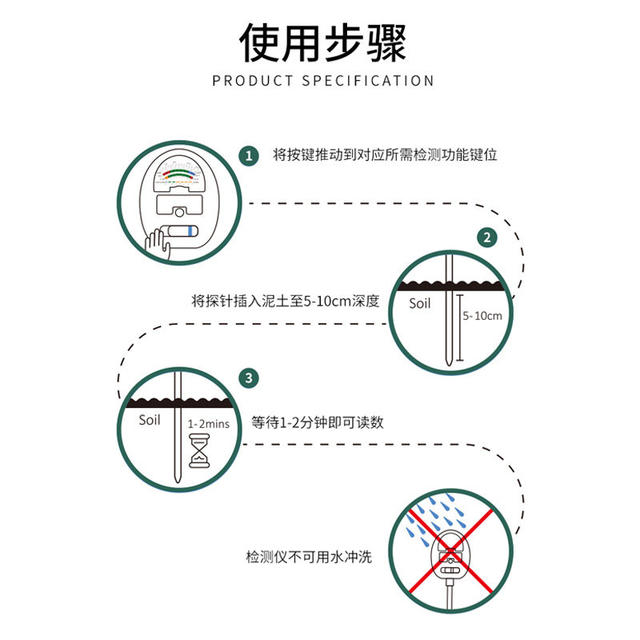 使用步骤
PRODUCT SPECIFICATION

1 将按键推动到对应所需检测功能键位

2
将探针插入泥土至5-10cm深度
Soil
5-10cm

3
Soil
1-2mins
等待1-2分钟即可读数

检测仪不可用水冲洗