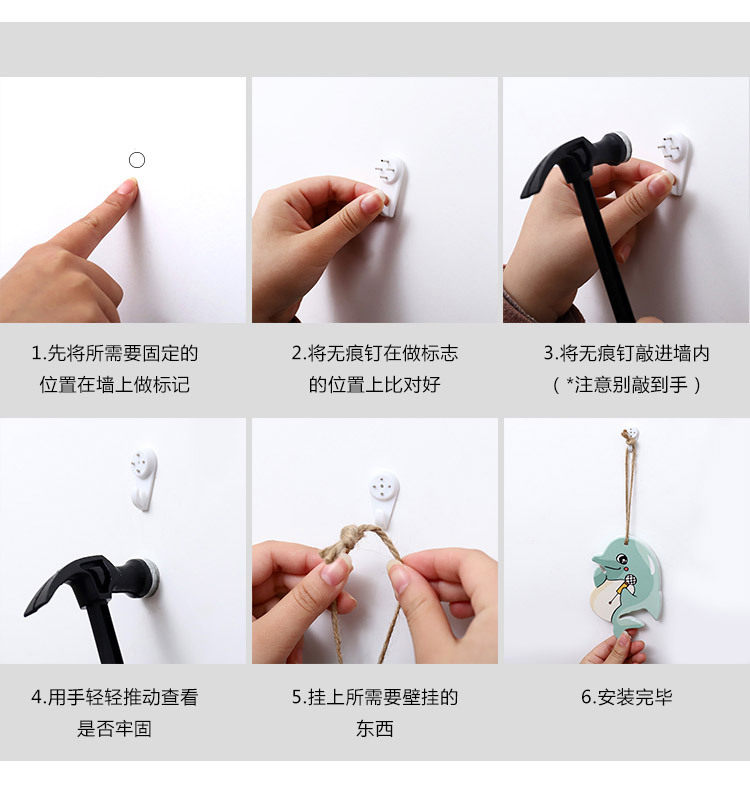 1.先将所需要固定的位置在墙上做标记

2.将无痕钉在做标志的位置上比对好

3.将无痕钉敲进墙内（*注意别敲到手）

4.用手轻轻推动查看是否牢固

5.挂上所需要壁挂的东西

6.安装完毕