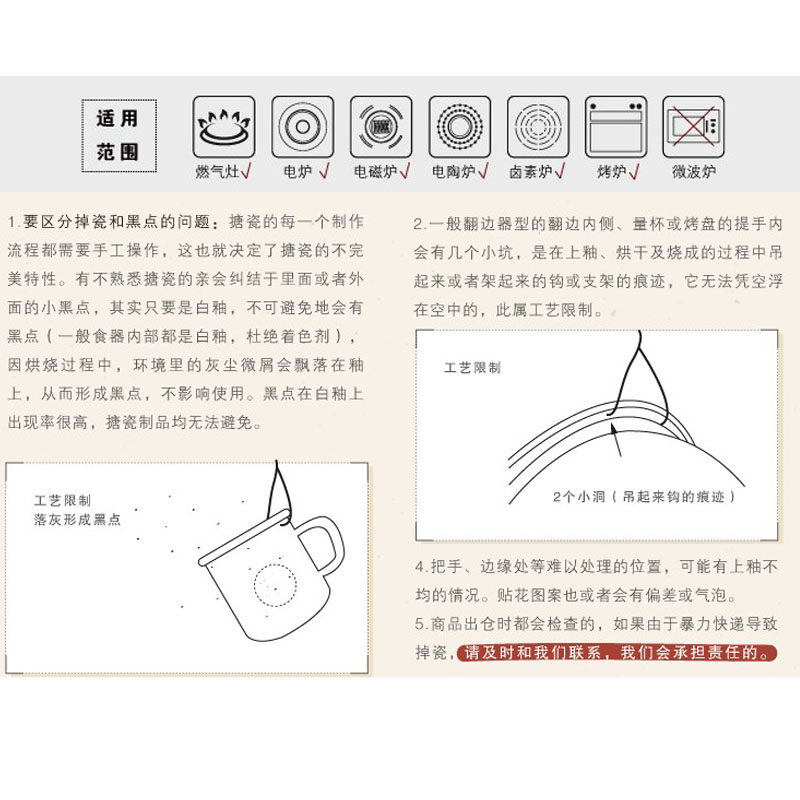 适用范围

燃气灶√ 电炉√ 电磁炉√ 电陶炉√ 卤素炉√ 烤炉√ 微波炉

1.要区分掉瓷和黑点的问题：搪瓷的每一个制作流程都需要手工操作，这也就决定了搪瓷的不完美特性。有不熟悉搪瓷的亲会纠结于里面或者外面的小黑点，其实只要是白釉，不可避免地会有黑点（一般食器内部都是白釉，杜绝着色剂），因烘烧过程中，环境里的灰尘微屑会飘落在釉上，从而形成黑点，不影响使用。黑点在白釉上出现率很高，搪瓷制品均无法避免。

工艺限制
落灰形成黑点

2.一般翻边器型的翻边内侧、量杯或烤盘的提手内会有几个小坑，是在上釉、烘干及烧成的过程中吊起来或者架起来的钩或支架的痕迹，它无法凭空浮在空中的，此属工艺限制。

工艺限制

2个小洞（吊起来钩的痕迹）

4.把手、边缘处等难以处理的位置，可能有上釉不均的情况。贴花图案也或者会有偏差或气泡。
5.商品出仓时都会检查的，如果由于暴力快递导致掉瓷，请及时和我们联系，我们会承担责任的。