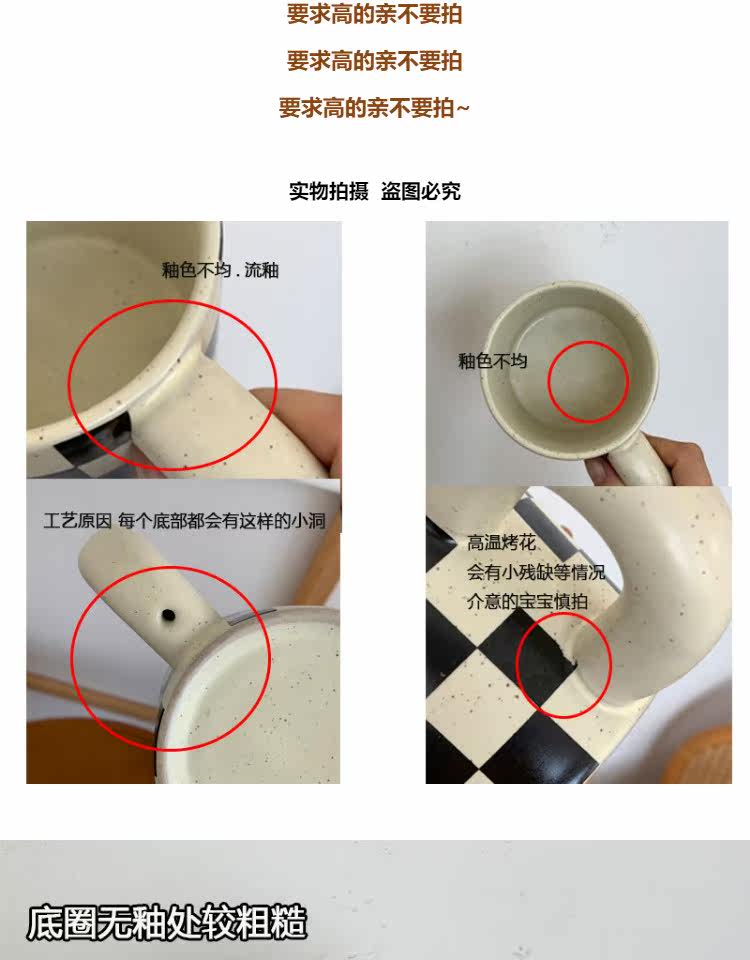 要求高的亲不要拍

要求高的亲不要拍

要求高的亲不要拍~

实物拍摄 盗图必究

釉色不均 . 流釉

釉色不均

工艺原因 每个底部都会有这样的小洞

高温烤花
会有小残缺等情况
介意的宝宝慎拍

底圈无釉处较粗糙