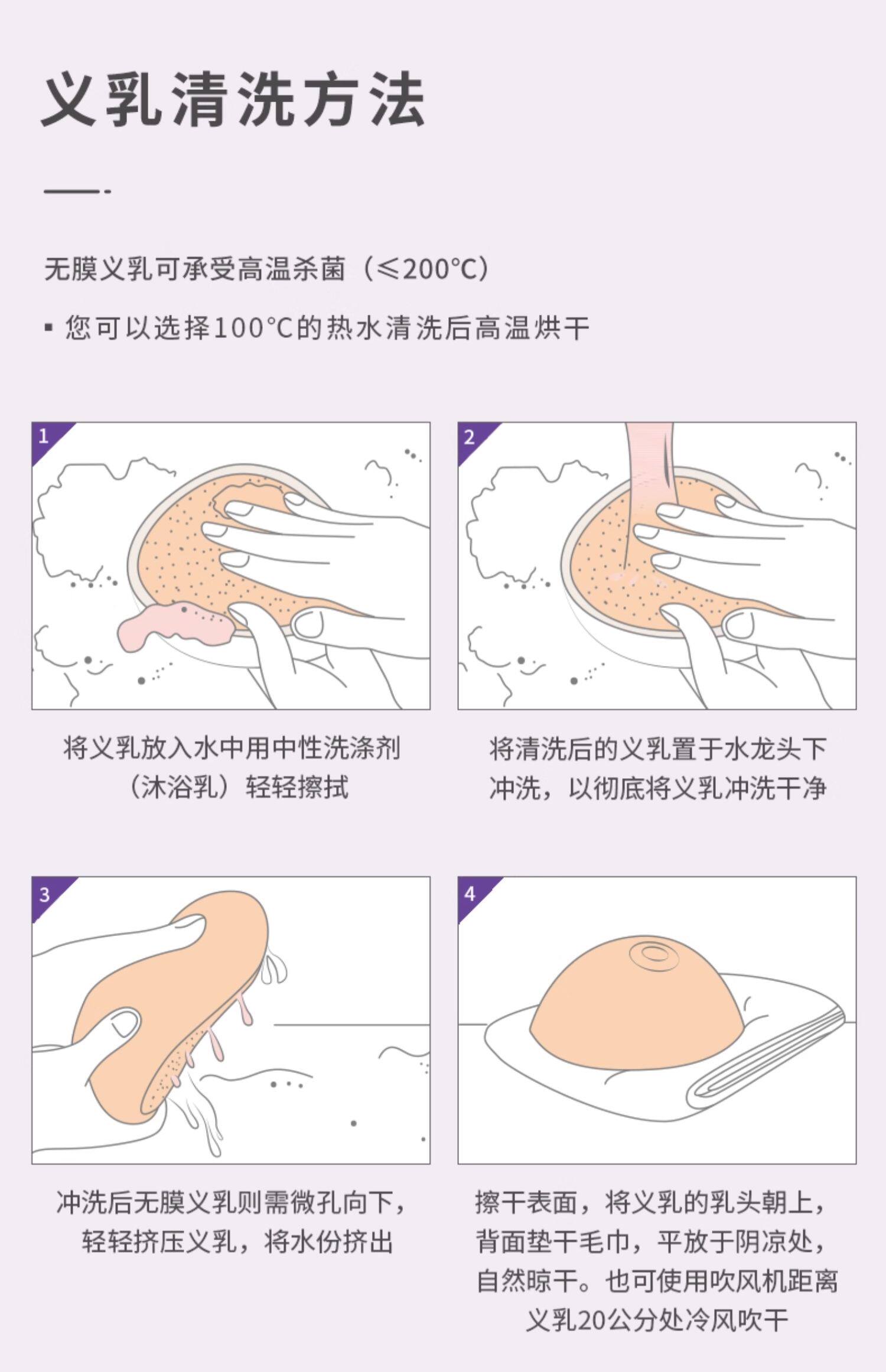 义乳清洗方法

无膜义乳可承受高温杀菌（≤200℃）

▪ 您可以选择100℃的热水清洗后高温烘干

1

将义乳放入水中用中性洗涤剂（沐浴乳）轻轻擦拭

2

将清洗后的义乳置于水龙头下冲洗，以彻底将义乳冲洗干净

3

冲洗后无膜义乳则需微孔向下，轻轻挤压义乳，将水份挤出

4

擦干表面，将义乳的乳头朝上，背面垫干毛巾，平放于阴凉处，自然晾干。也可使用吹风机距离义乳20公分处冷风吹干