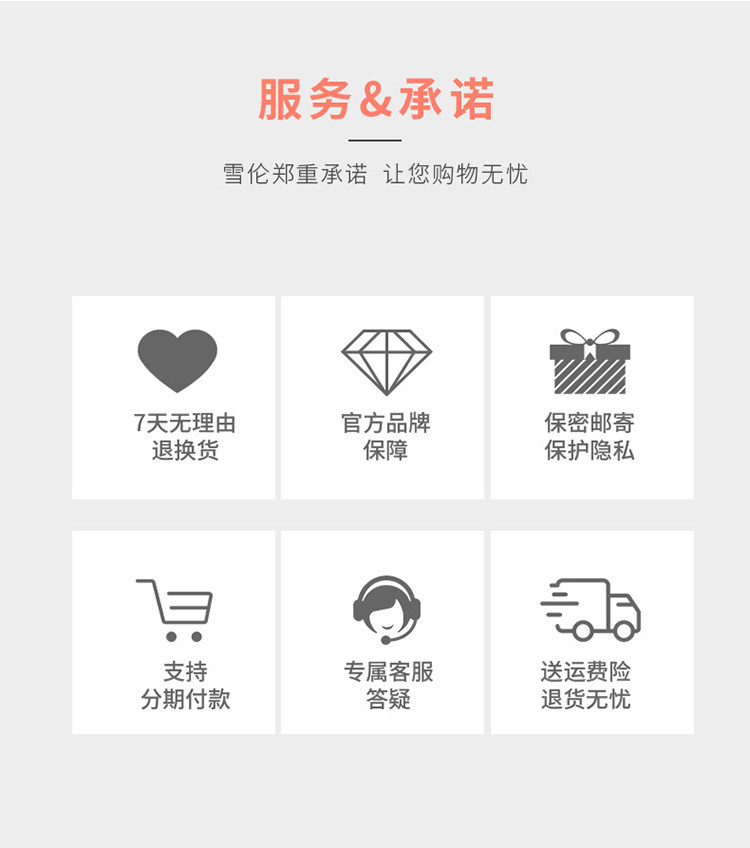 服务&承诺

雪伦郑重承诺 让您购物无忧

7天无理由
退换货

官方品牌
保障

保密邮寄
保护隐私

支持
分期付款

专属客服
答疑

送运费险
退货无忧