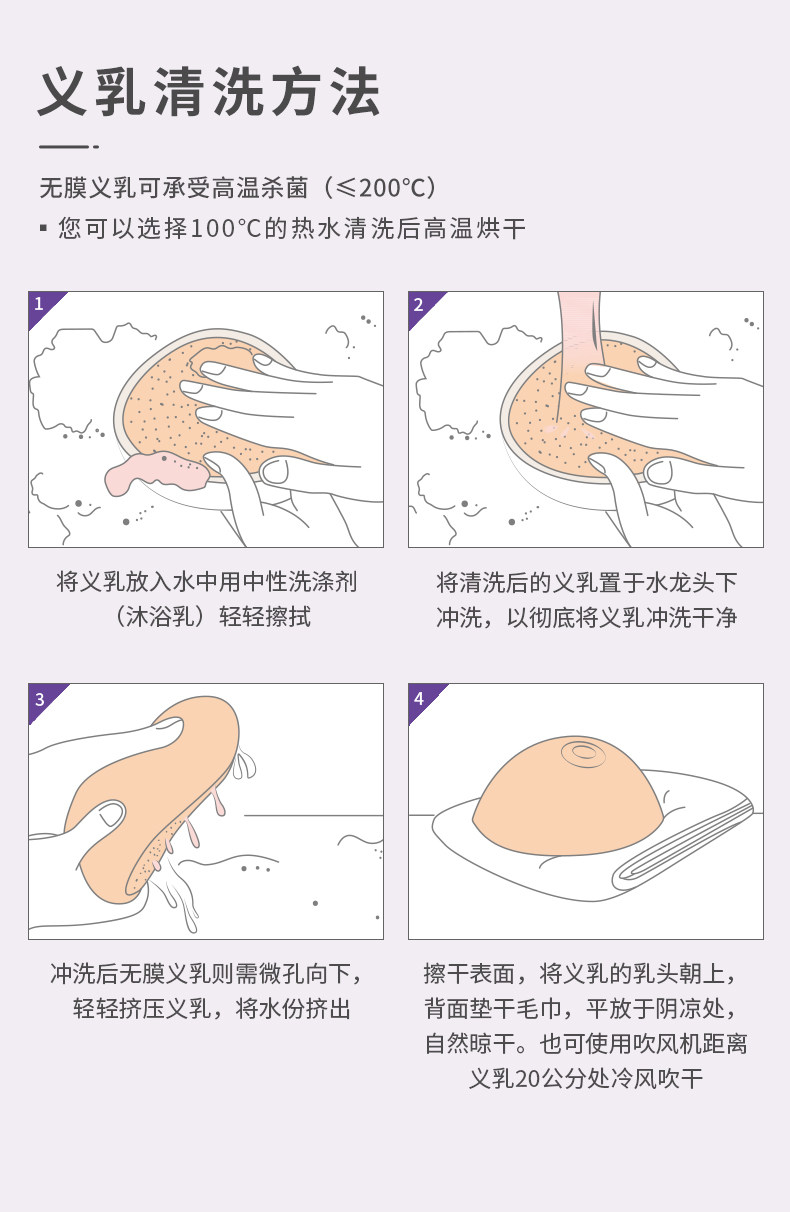 义乳清洗方法

无膜义乳可承受高温杀菌（≤200℃）

▪ 您可以选择100℃的热水清洗后高温烘干

1

将义乳放入水中用中性洗涤剂（沐浴乳）轻轻擦拭

2

将清洗后的义乳置于水龙头下冲洗，以彻底将义乳冲洗干净

3

冲洗后无膜义乳则需微孔向下，轻轻挤压义乳，将水份挤出

4

擦干表面，将义乳的乳头朝上，背面垫干毛巾，平放于阴凉处，自然晾干。也可使用吹风机距离义乳20公分处冷风吹干