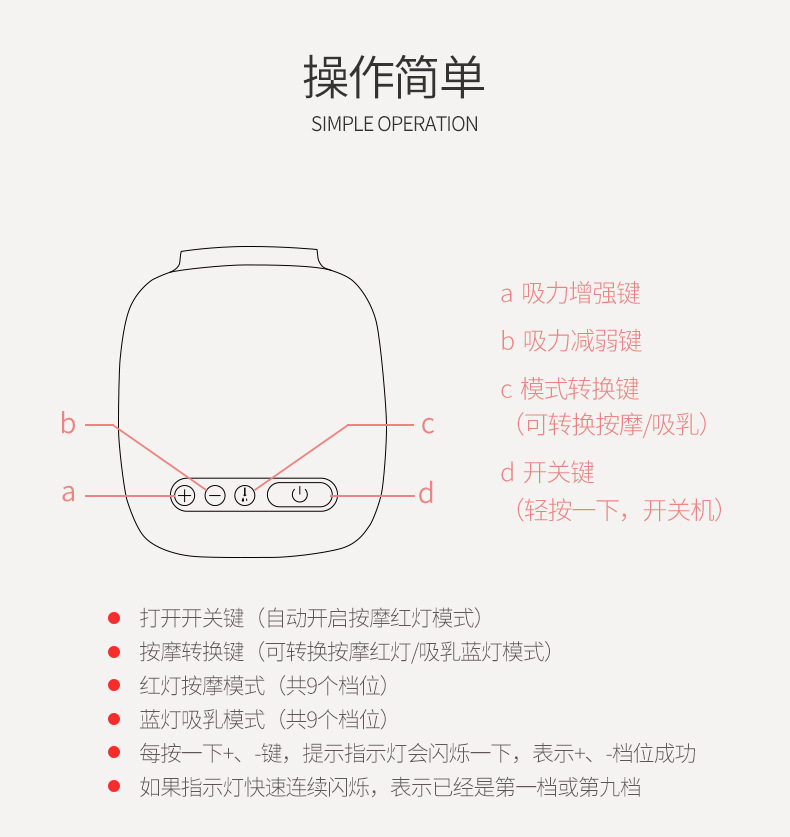 操作简单
SIMPLE OPERATION

b
a
c
d

a 吸力增强键
b 吸力减弱键
c 模式转换键
（可转换按摩/吸乳）
d 开关键
（轻按一下，开关机）

打开开关键（自动开启按摩红灯模式）
按摩转换键（可转换按摩红灯/吸乳蓝灯模式）
红灯按摩模式（共9个档位）
蓝灯吸乳模式（共9个档位）
每按一下+、-键，提示指示灯会闪烁一下，表示+、-档位成功
如果指示灯快速连续闪烁，表示已经是第一档或第九档