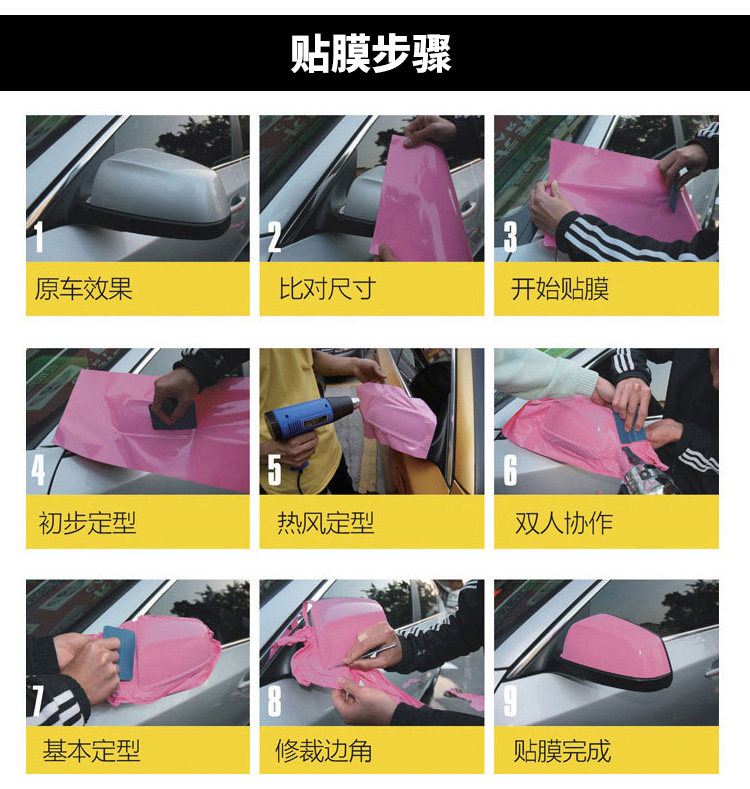 贴膜步骤

1
原车效果

2
比对尺寸

3
开始贴膜

4
初步定型

5
热风定型

6
双人协作

7
基本定型

8
修裁边角

9
贴膜完成