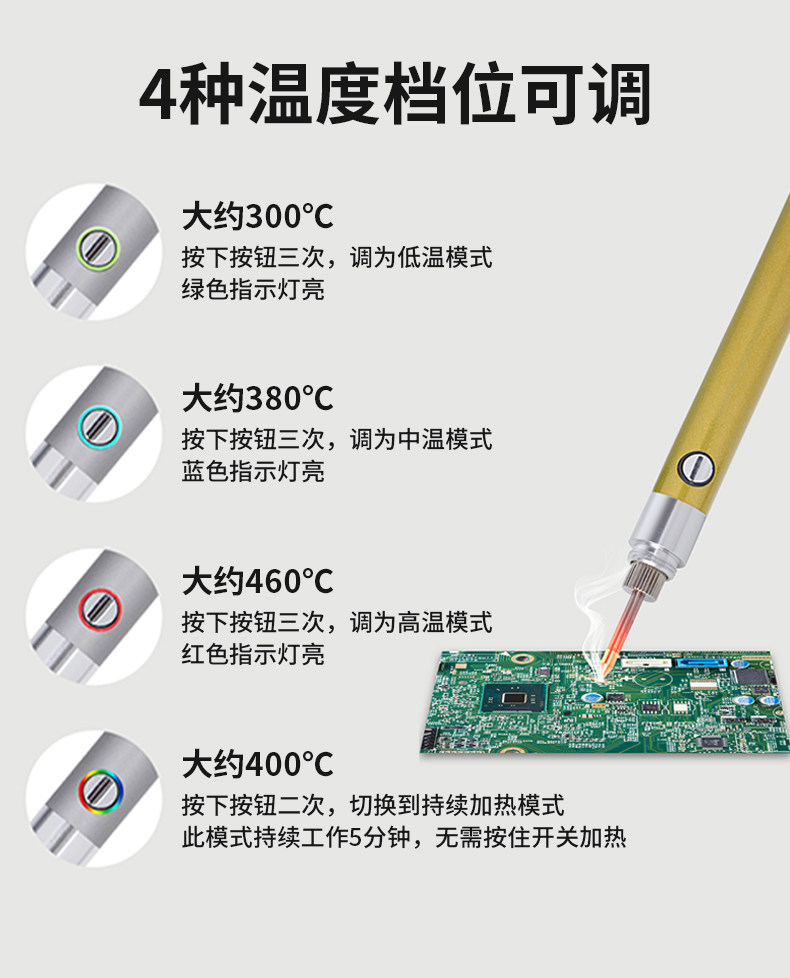 4种温度档位可调

大约300℃
按下按钮三次，调为低温模式
绿色指示灯亮

大约380℃
按下按钮三次，调为中温模式
蓝色指示灯亮

大约460℃
按下按钮三次，调为高温模式
红色指示灯亮

大约400℃
按下按钮二次，切换到持续加热模式
此模式持续工作5分钟，无需按住开关加热