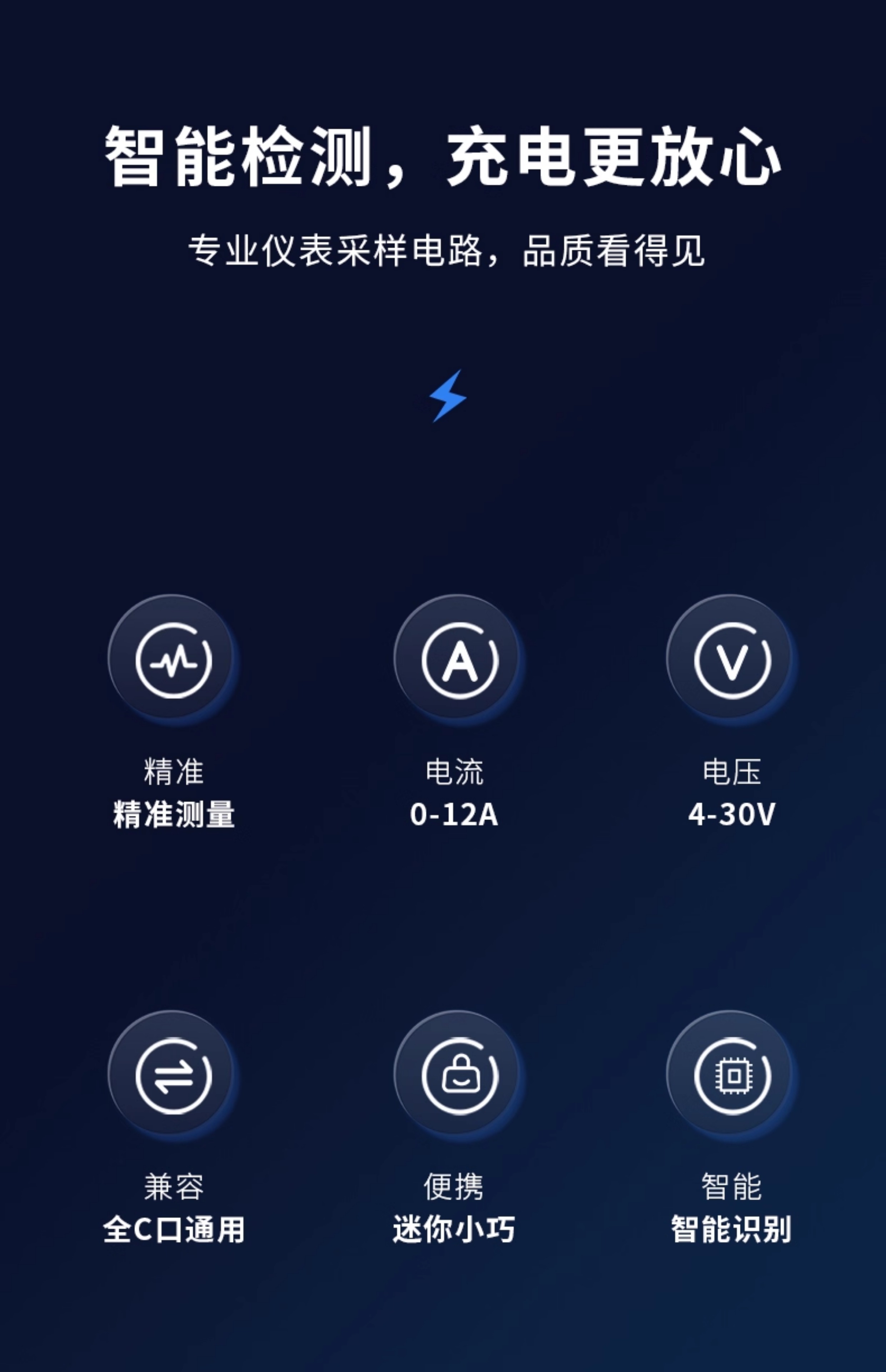 智能检测，充电更放心

专业仪表采样电路，品质看得见

精准
精准测量

电流
0-12A

电压
4-30V

兼容
全C口通用

便携
迷你小巧

智能
智能识别