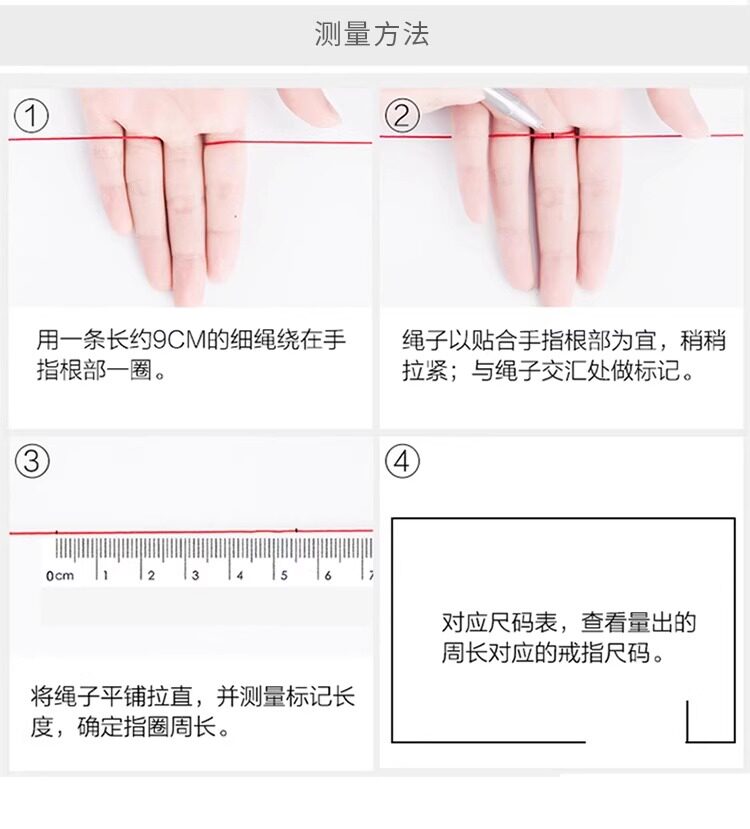 测量方法

①

用一条长约9CM的细绳绕在手指根部一圈。

②

绳子以贴合手指根部为宜，稍稍拉紧；与绳子交汇处做标记。

③

0cm 1 2 3 4 5 6 7

将绳子平铺拉直，并测量标记长度，确定指圈周长。

④

对应尺码表，查看量出的周长对应的戒指尺码。