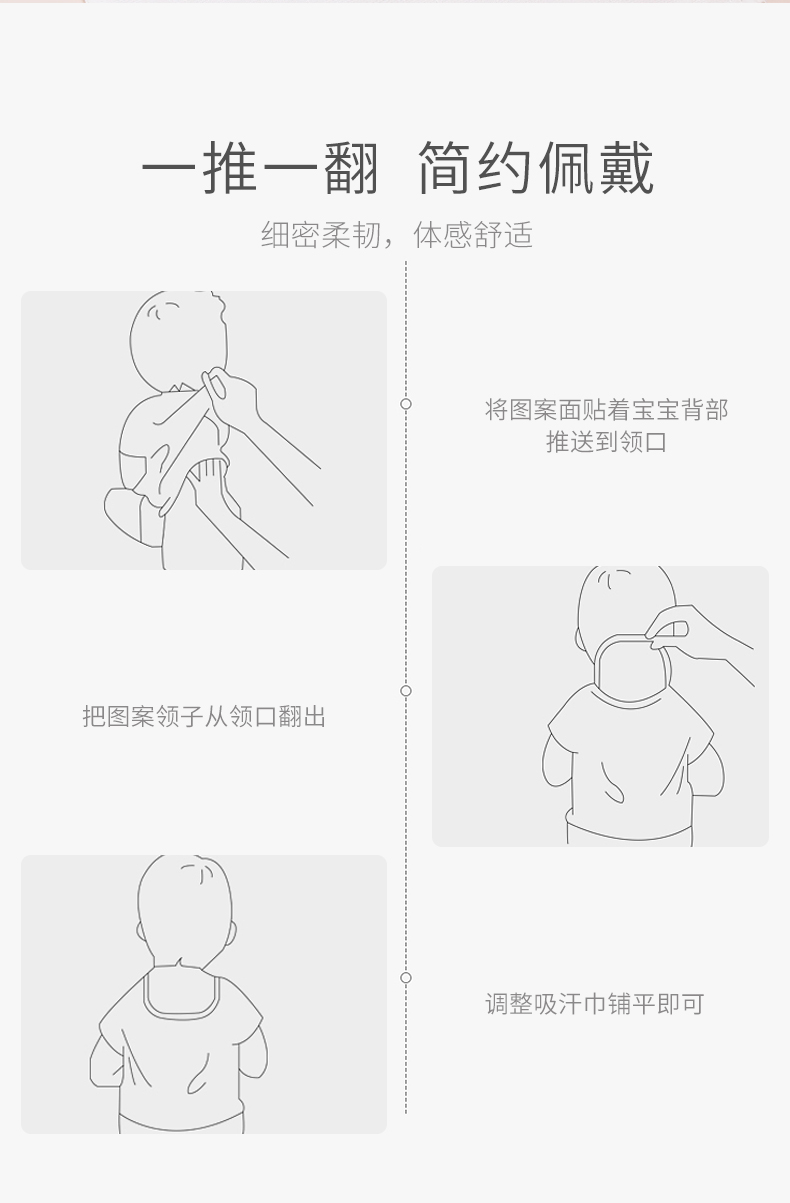 一推一翻 简约佩戴

细密柔韧，体感舒适

将图案面贴着宝宝背部
推送到领口

把图案领子从领口翻出

调整吸汗巾铺平即可