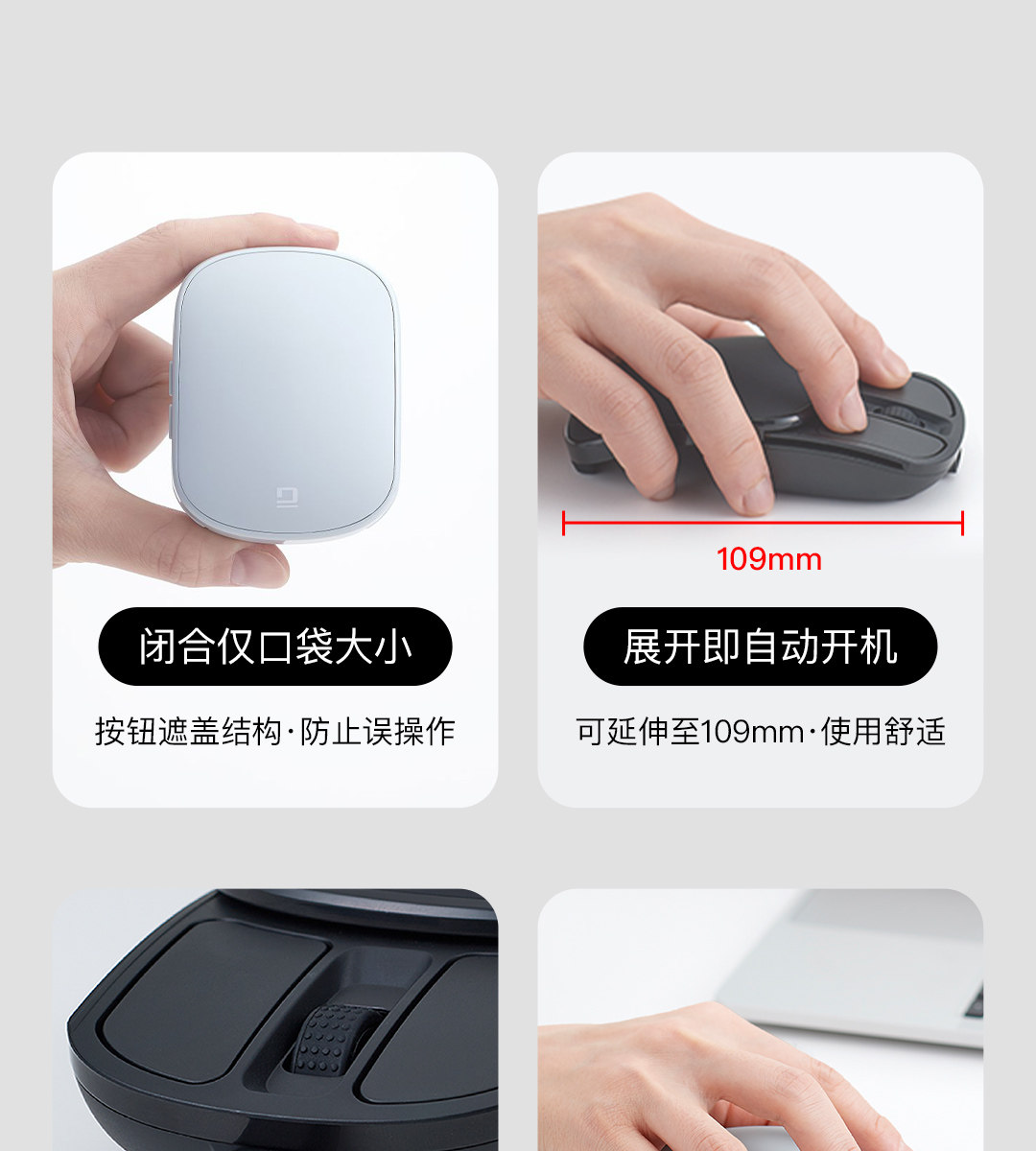 闭合仅口袋大小

按钮遮盖结构·防止误操作

109mm

展开即自动开机

可延伸至109mm·使用舒适