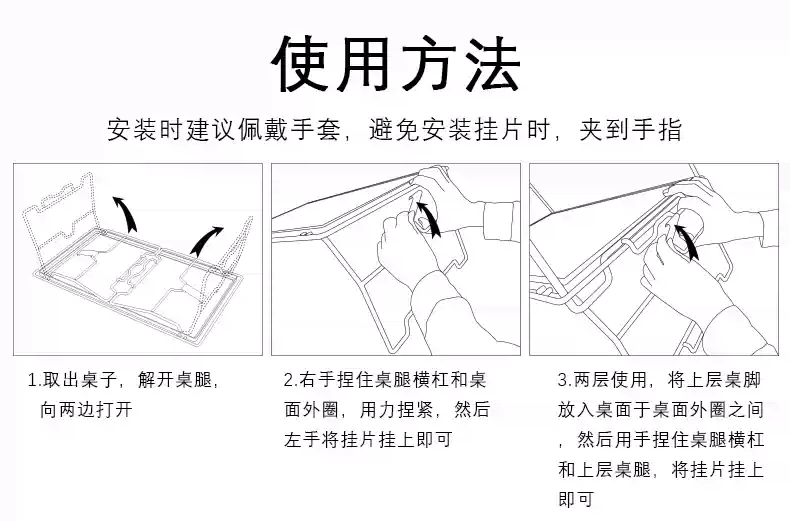 使用方法

安装时建议佩戴手套，避免安装挂片时，夹到手指

1.取出桌子，解开桌腿，向两边打开

2.右手捏住桌腿横杠和桌面外圈，用力捏紧，然后左手将挂片挂上即可

3.两层使用，将上层桌脚放入桌面于桌面外圈之间，然后用手捏住桌腿横杠和上层桌腿，将挂片挂上即可